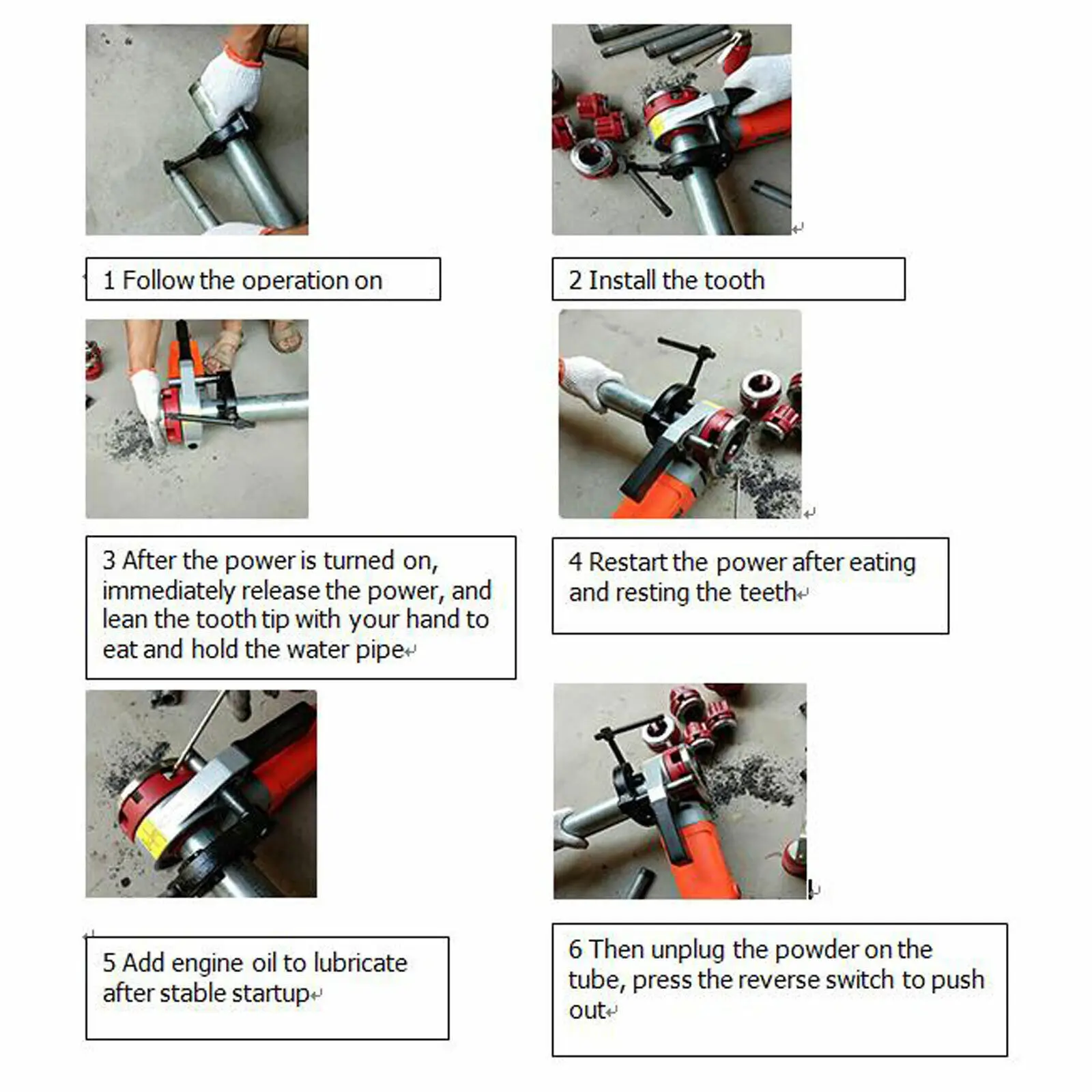 1 Follow the operation on

2 Install the tooth

3 After the power is turned on, immediately release the power, and lean the tooth tip with your hand to eat and hold the water pipe

4 Restart the power after eating and resting the teeth

5 Add engine oil to lubricate after stable startup

6 Then unplug the powder on the tube, press the reverse switch to push out