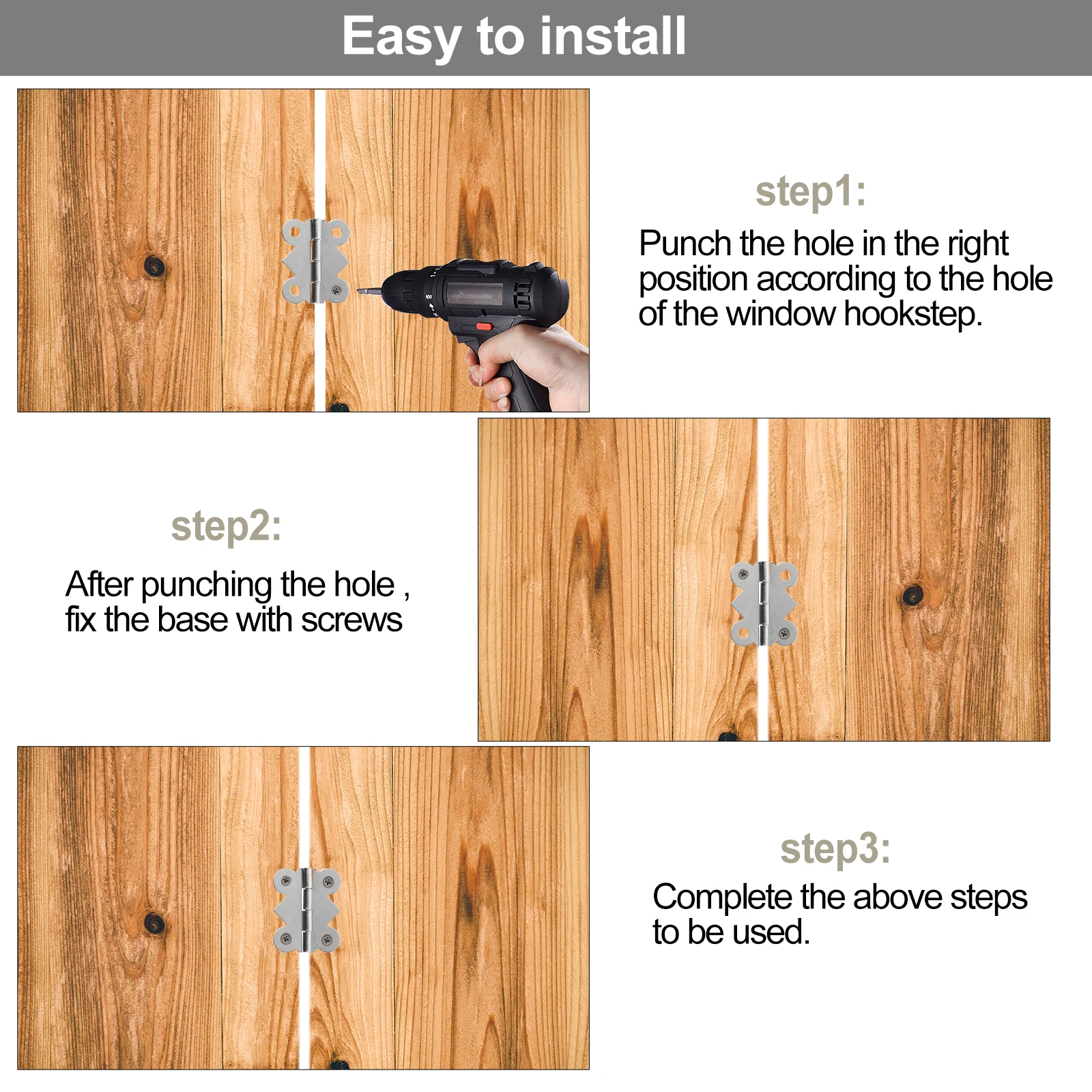 Easy to install

step1:

Punch the hole in the right position according to the hole of the window hookstep.

step2:

After punching the hole , fix the base with screws

step3:

Complete the above steps to be used.