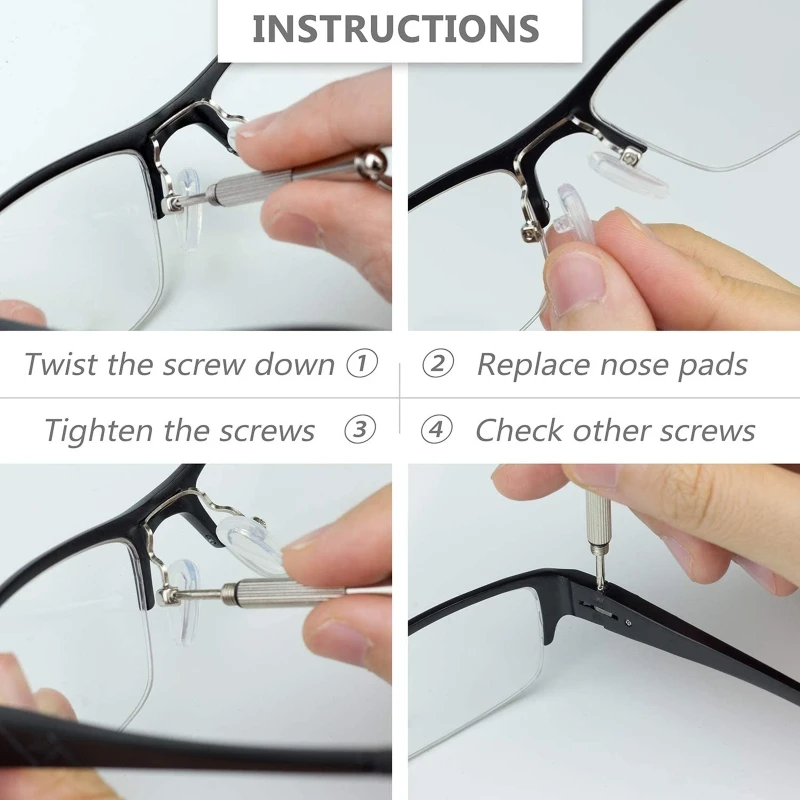 INSTRUCTIONS

Twist the screw down ①

② Replace nose pads

Tighten the screws ③

④ Check other screws