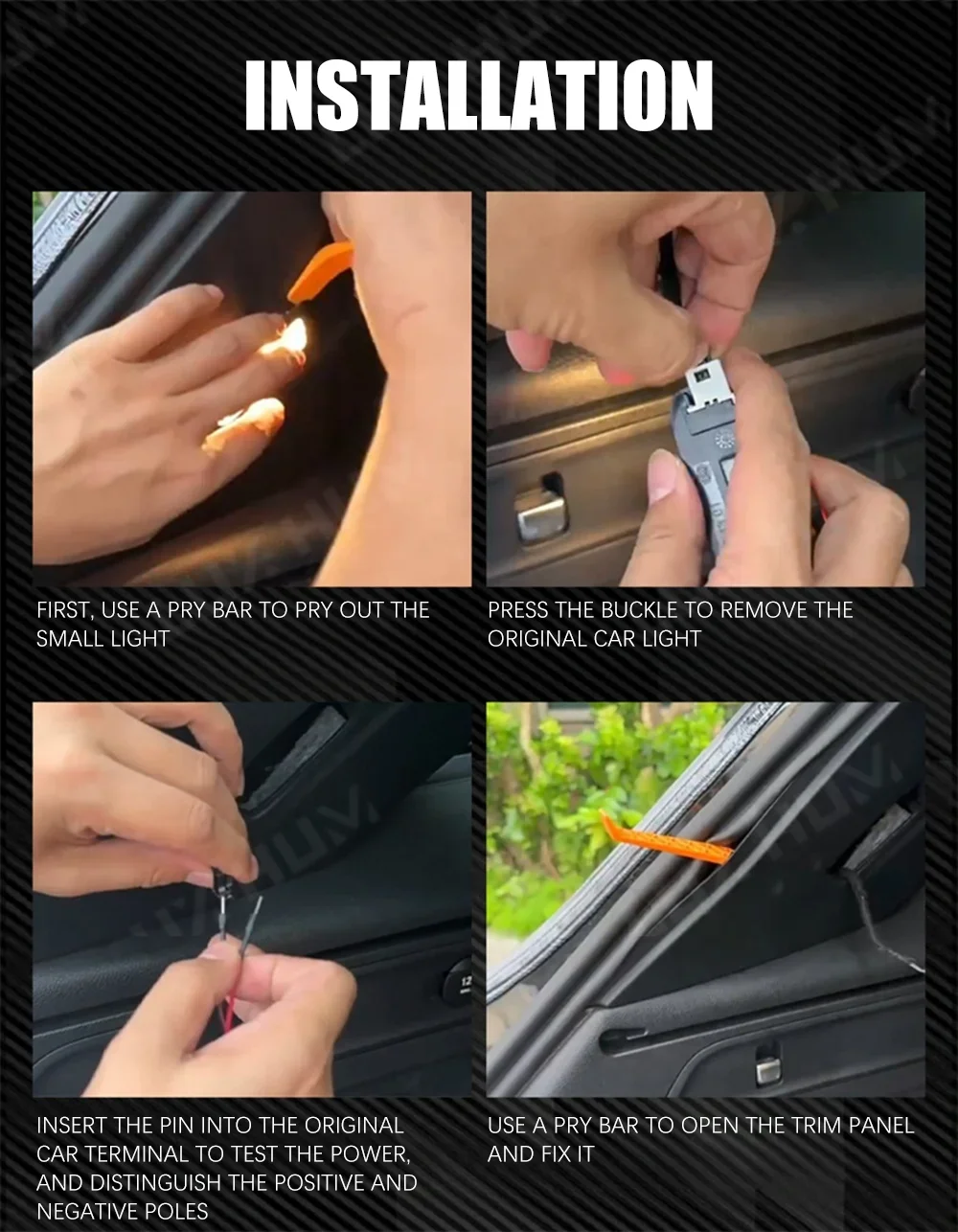 INSTALLATION

FIRST, USE A PRY BAR TO PRY OUT THE SMALL LIGHT

PRESS THE BUCKLE TO REMOVE THE ORIGINAL CAR LIGHT

INSERT THE PIN INTO THE ORIGINAL CAR TERMINAL TO TEST THE POWER, AND DISTINGUISH THE POSITIVE AND NEGATIVE POLES

USE A PRY BAR TO OPEN THE TRIM PANEL AND FIX IT