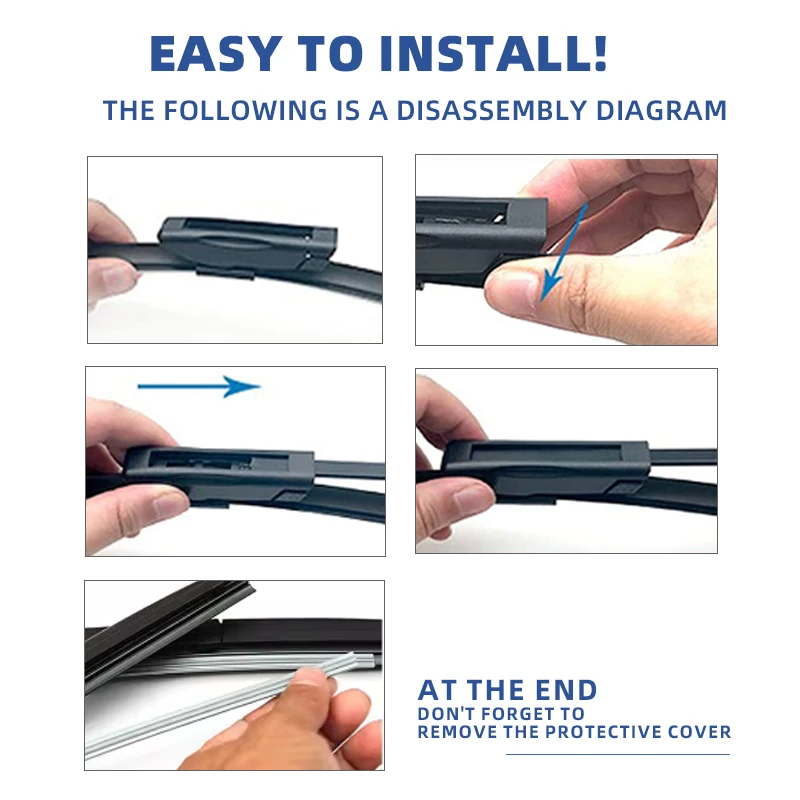 EASY TO INSTALL!

THE FOLLOWING IS A DISASSEMBLY DIAGRAM

AT THE END
DON'T FORGET TO
REMOVE THE PROTECTIVE COVER