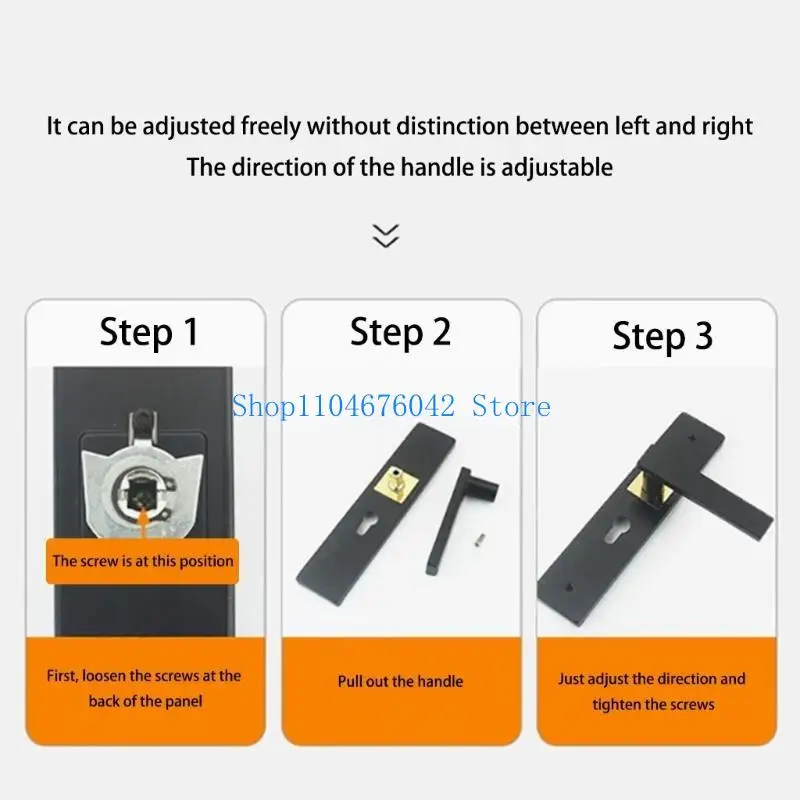 It can be adjusted freely without distinction between left and right
The direction of the handle is adjustable

Step 1

The screw is at this position

First, loosen the screws at the back of the panel

Step 2

Shop1104676042 Store

Pull out the handle

Step 3

Just adjust the direction and tighten the screws