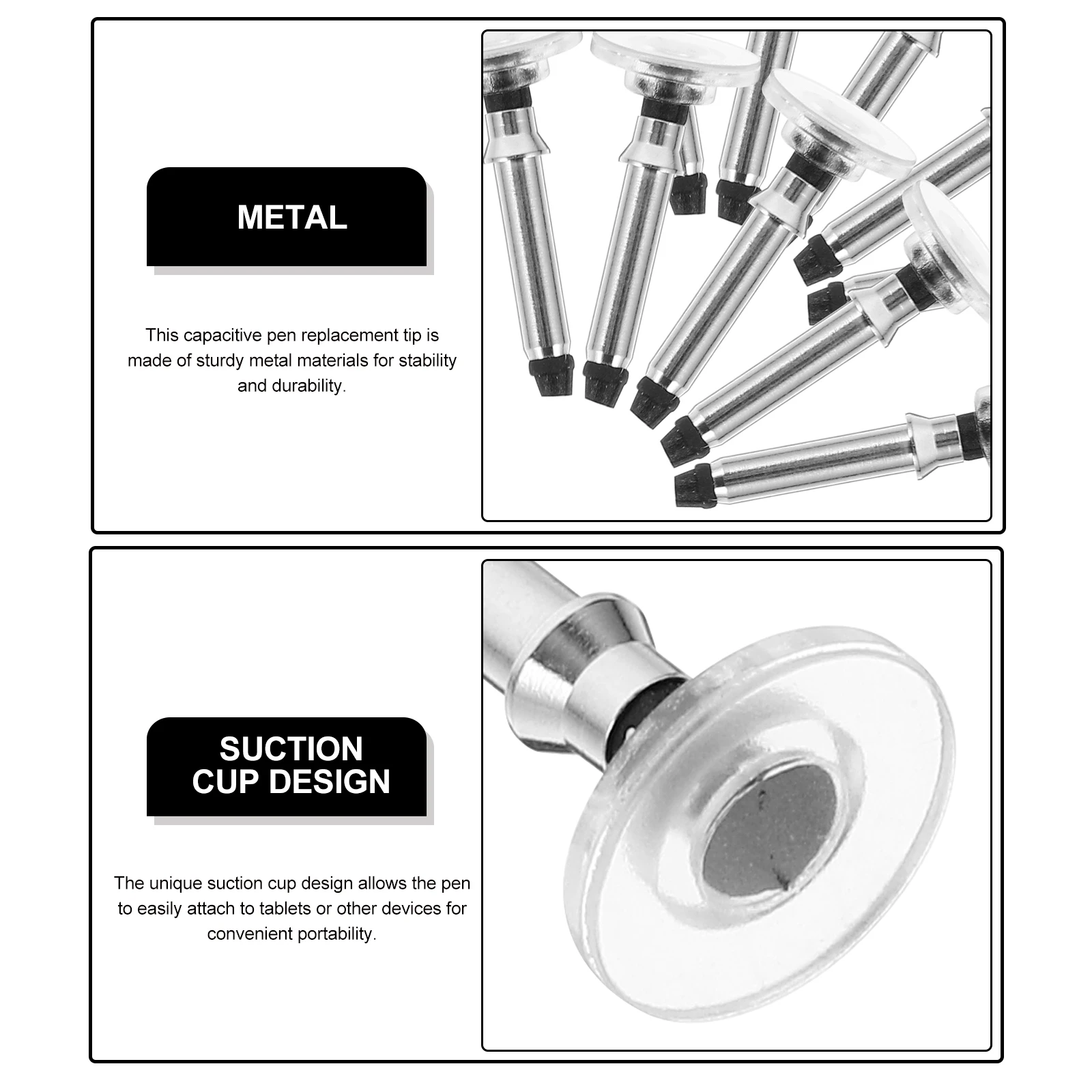 METAL

This capacitive pen replacement tip is made of sturdy metal materials for stability and durability.

SUCTION CUP DESIGN

The unique suction cup design allows the pen to easily attach to tablets or other devices for convenient portability.