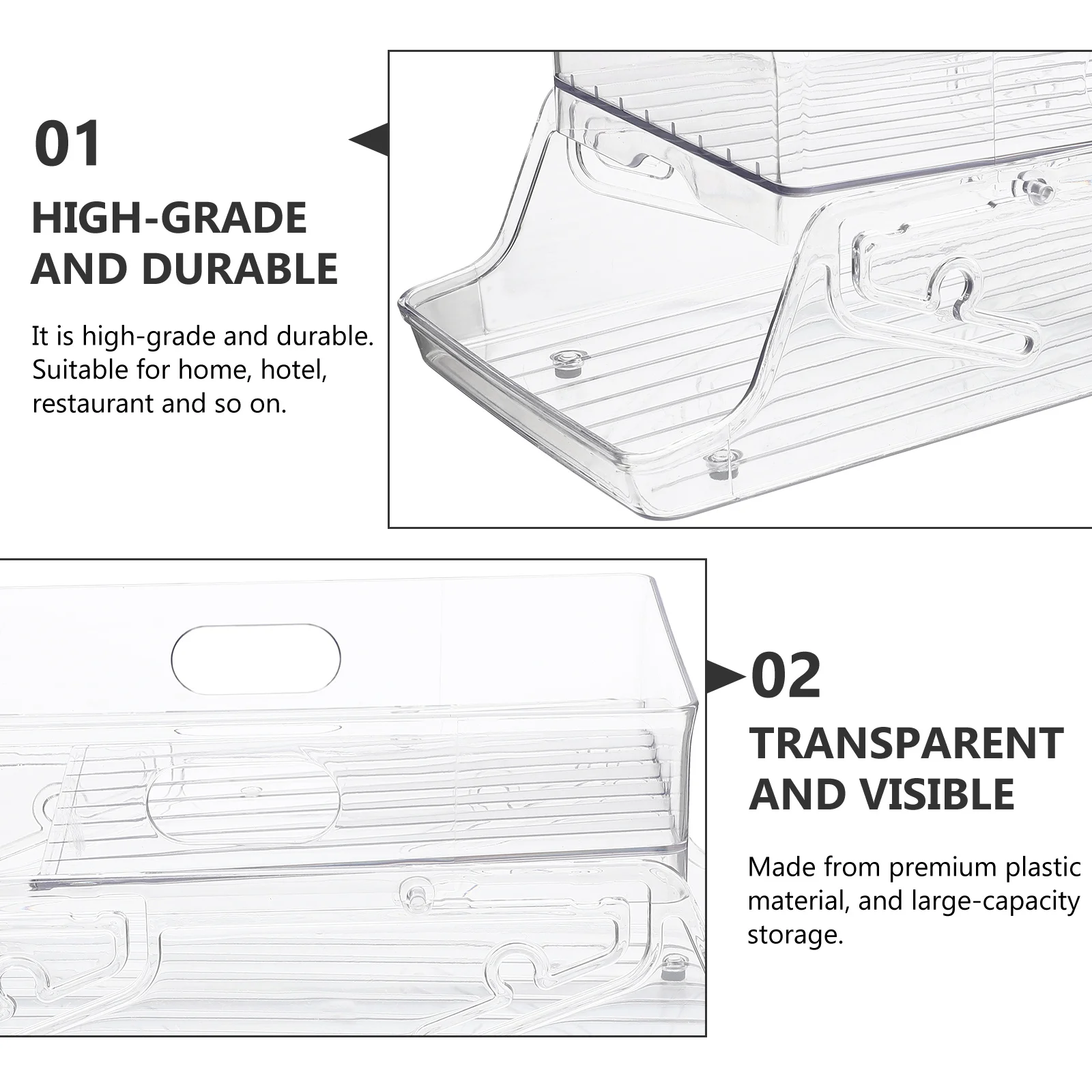 01

HIGH-GRADE AND DURABLE

It is high-grade and durable. Suitable for home, hotel, restaurant and so on.

02

TRANSPARENT AND VISIBLE

Made from premium plastic material, and large-capacity storage.