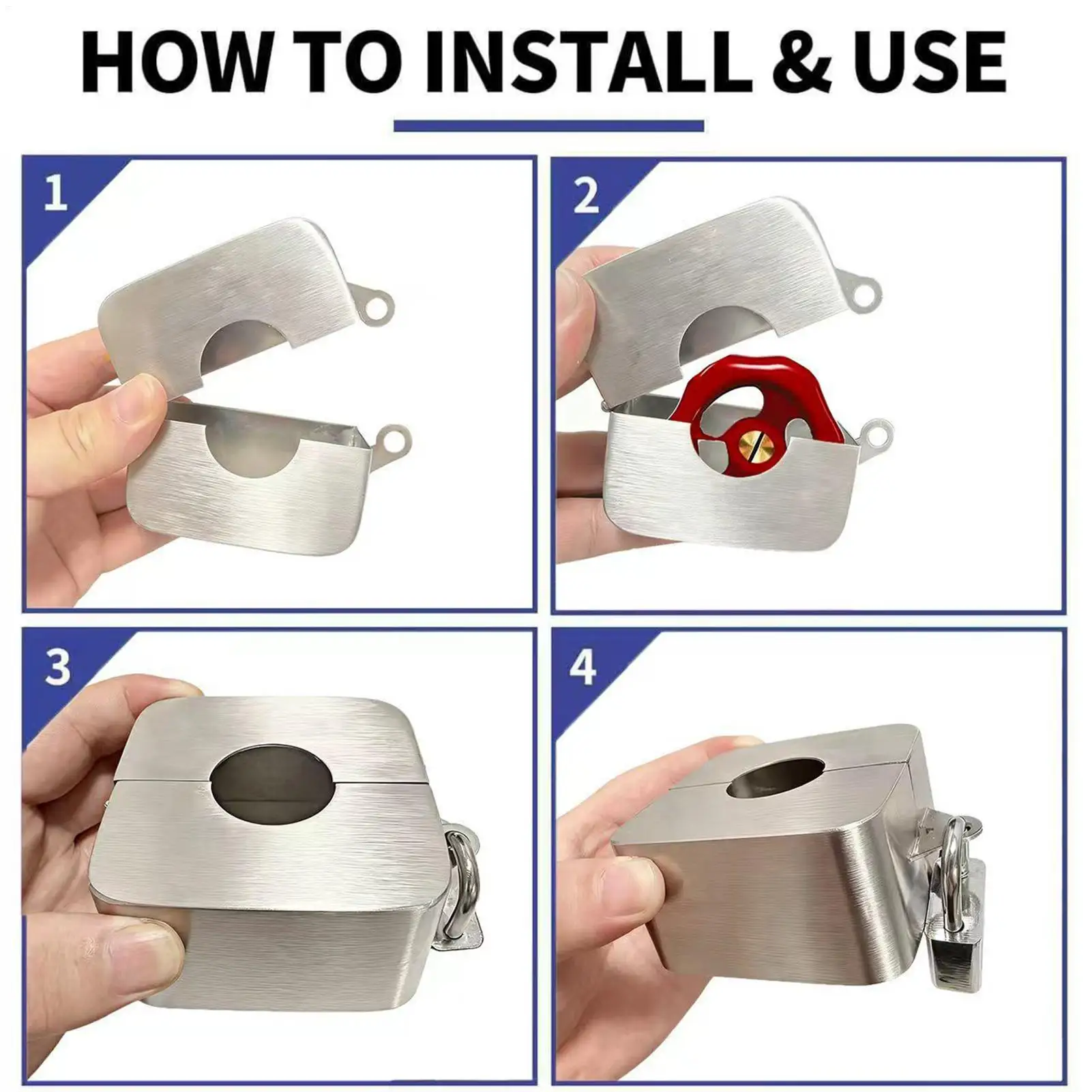 HOW TO INSTALL & USE

1

2

3

4