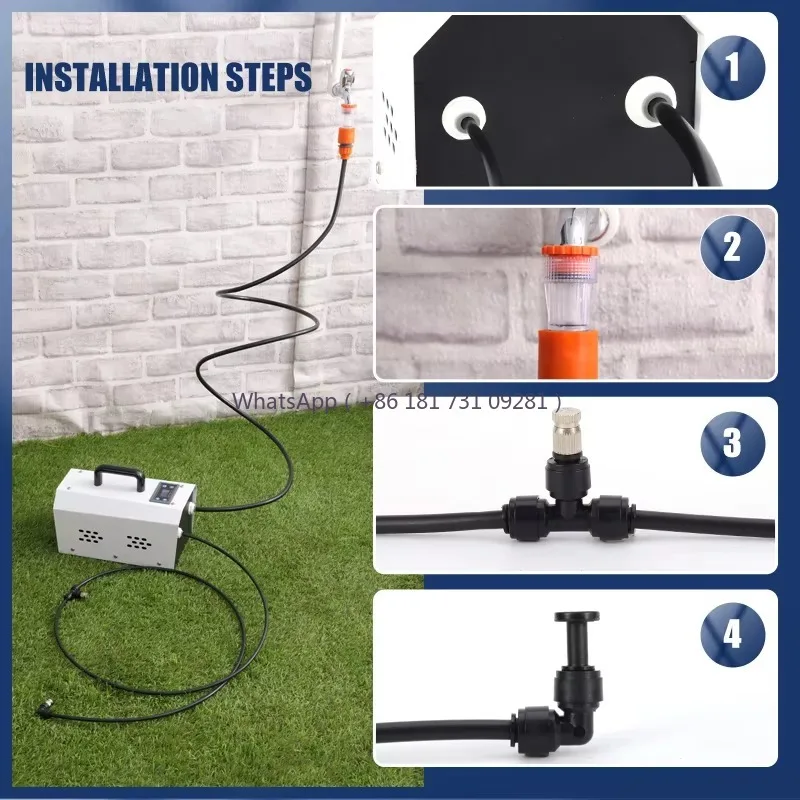 INSTALLATION STEPS

1

2

WhatsApp ( +86 181 731 09281 )

3

4