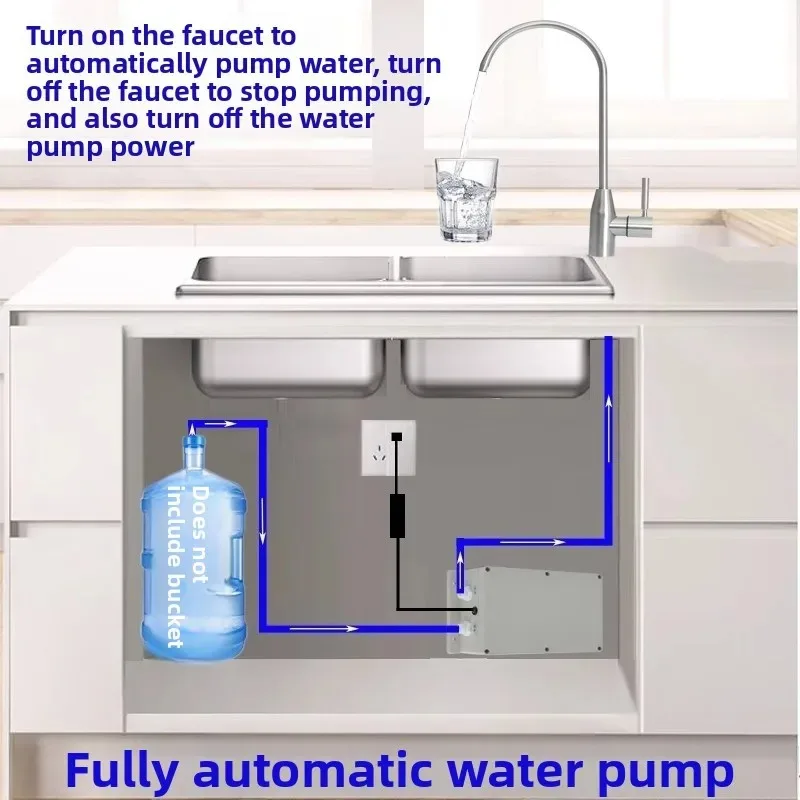 Turn on the faucet to automatically pump water, turn off the faucet to stop pumping, and also turn off the water pump power

Does not include bucket

Fully automatic water pump