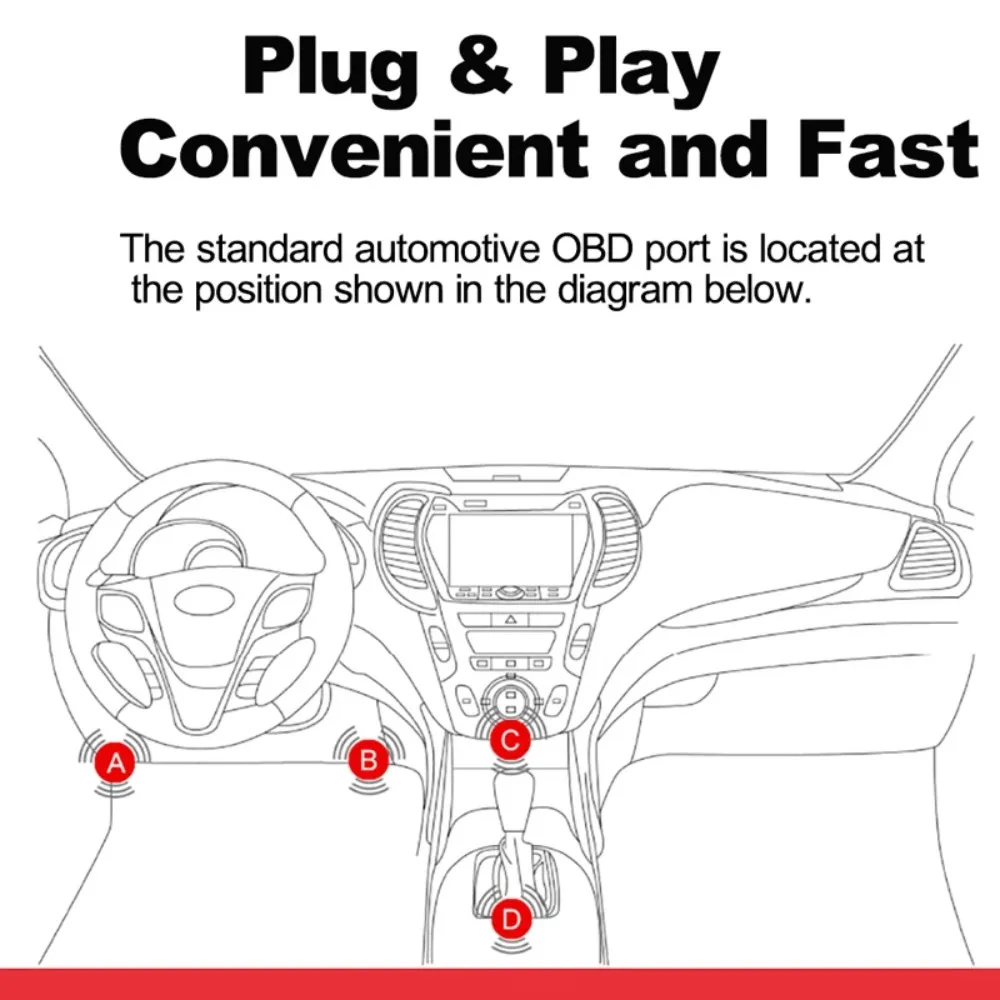 Plug & Play
Convenient and Fast

The standard automotive OBD port is located at the position shown in the diagram below.

A
B
C
D