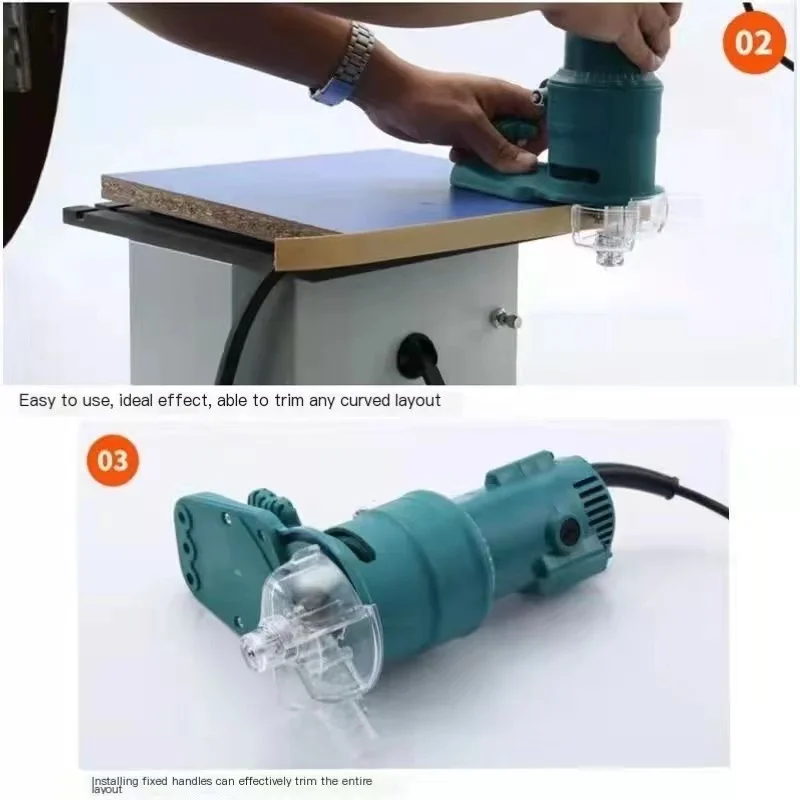 02

Easy to use, ideal effect, able to trim any curved layout

03

Installing fixed handles can effectively trim the entire layout