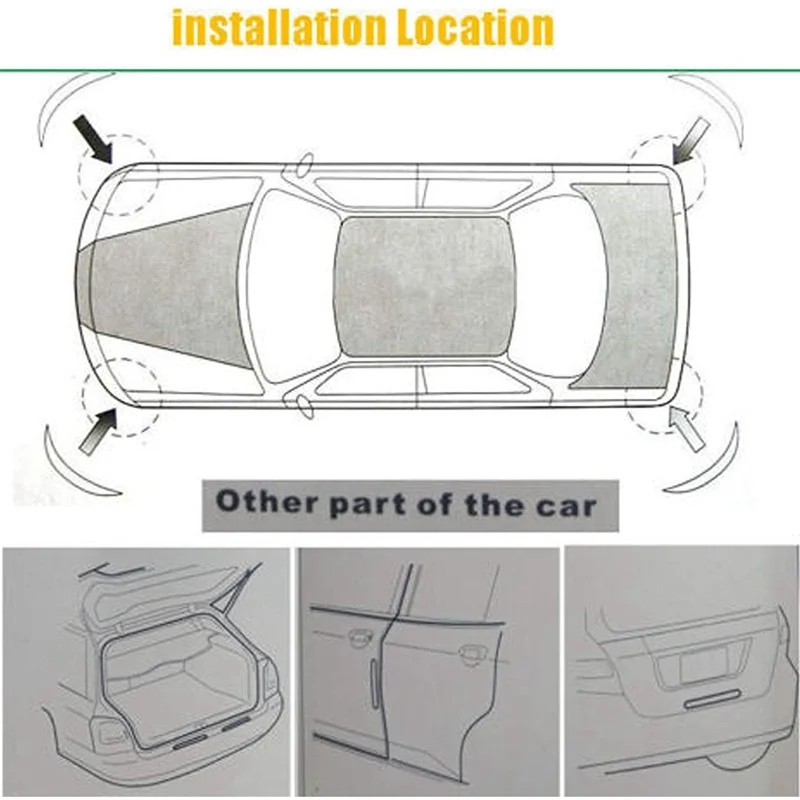 installation Location

Other part of the car