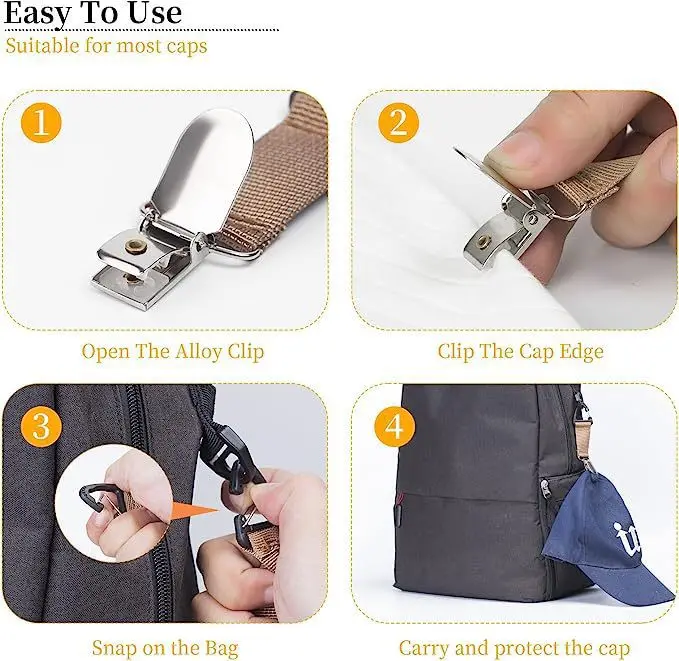 Easy To Use
Suitable for most caps

1

Open The Alloy Clip

2

Clip The Cap Edge

3

Snap on the Bag

4

Carry and protect the cap