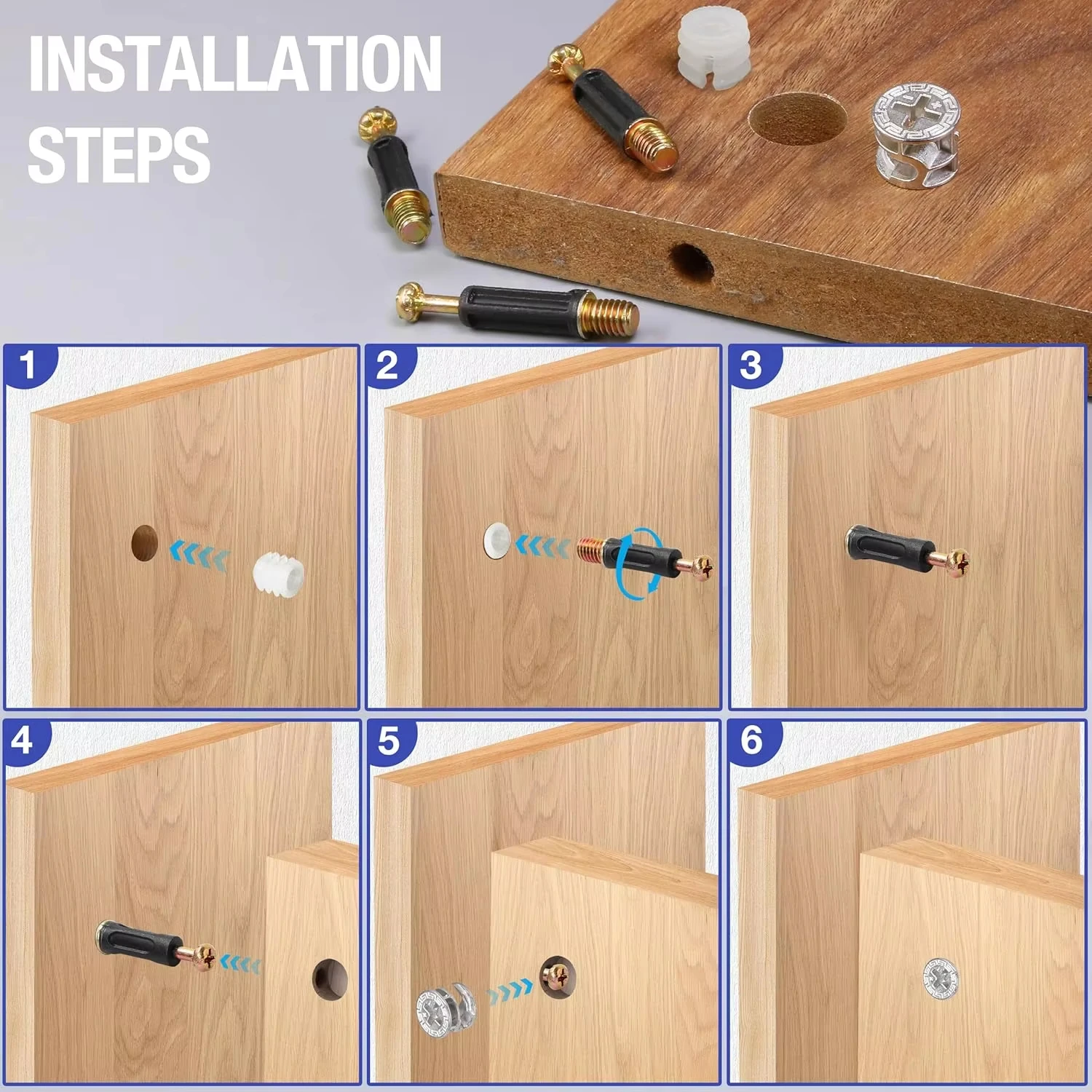 INSTALLATION STEPS

1

2

3

4

5

6