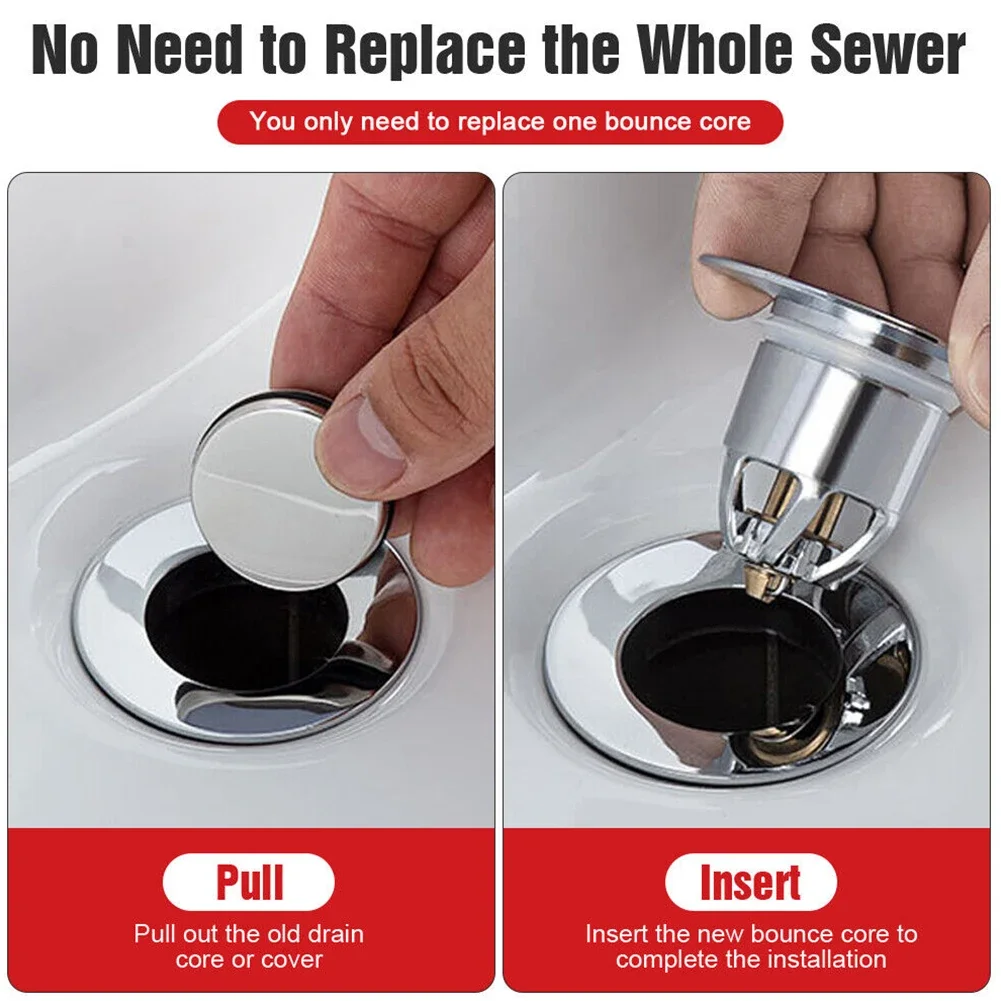 No Need to Replace the Whole Sewer

You only need to replace one bounce core

Pull

Pull out the old drain core or cover

Insert

Insert the new bounce core to complete the installation