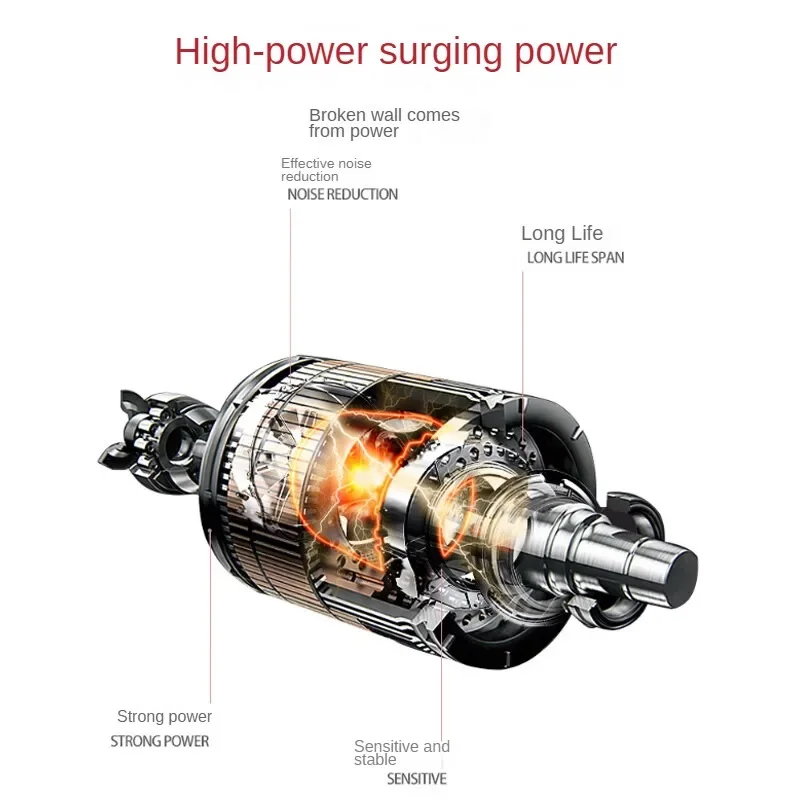 High-power surging power

Broken wall comes from power

Effective noise reduction
NOISE REDUCTION

Long Life
LONG LIFE SPAN

Strong power
STRONG POWER

Sensitive and stable
SENSITIVE