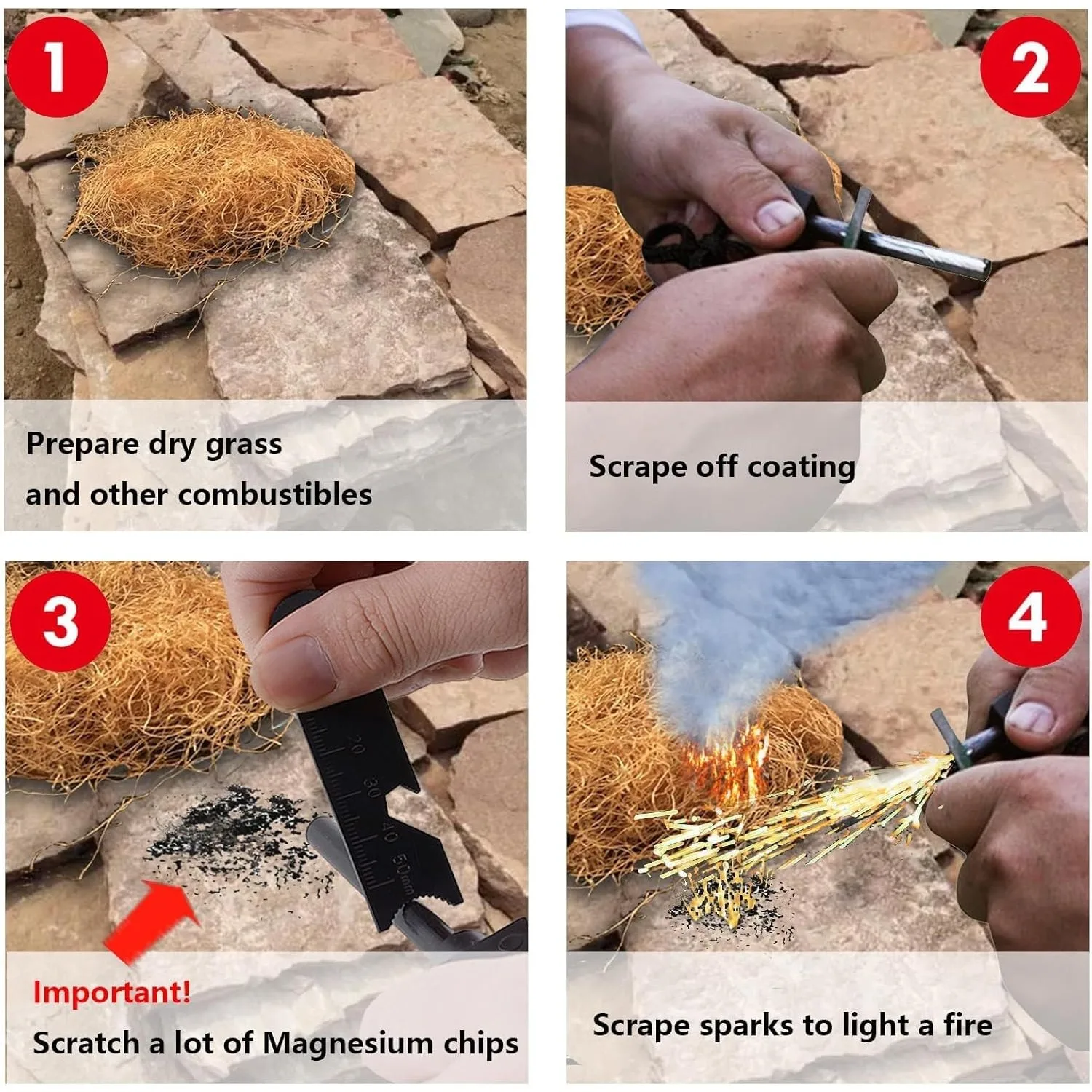 1

Prepare dry grass and other combustibles

2

Scrape off coating

3

20 30 40 50mm

Important!

Scratch a lot of Magnesium chips

4

Scrape sparks to light a fire