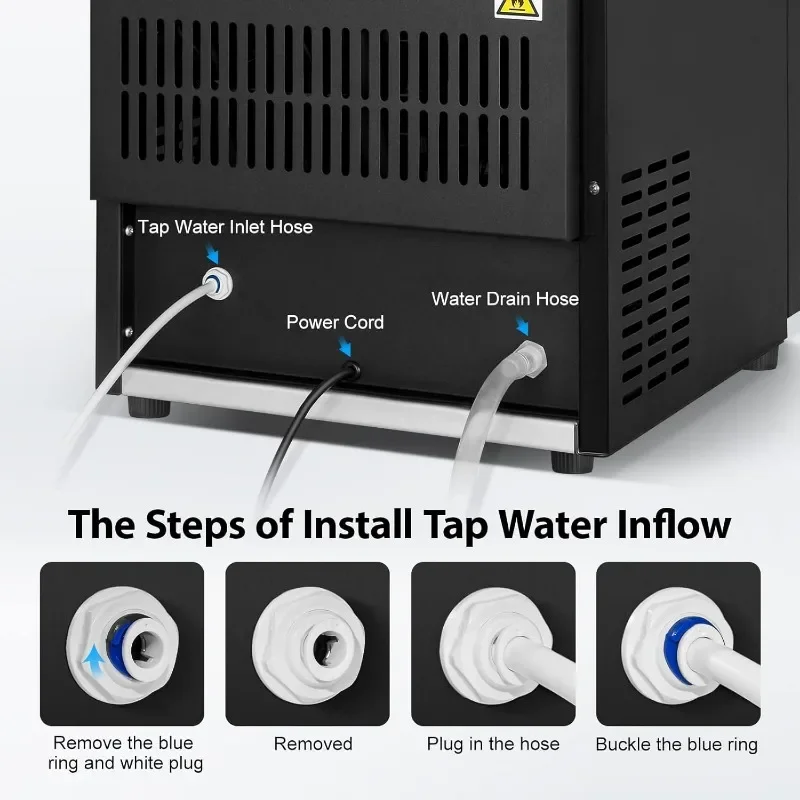 Tap Water Inlet Hose

Power Cord

Water Drain Hose

The Steps of Install Tap Water Inflow

Remove the blue ring and white plug

Removed

Plug in the hose

Buckle the blue ring