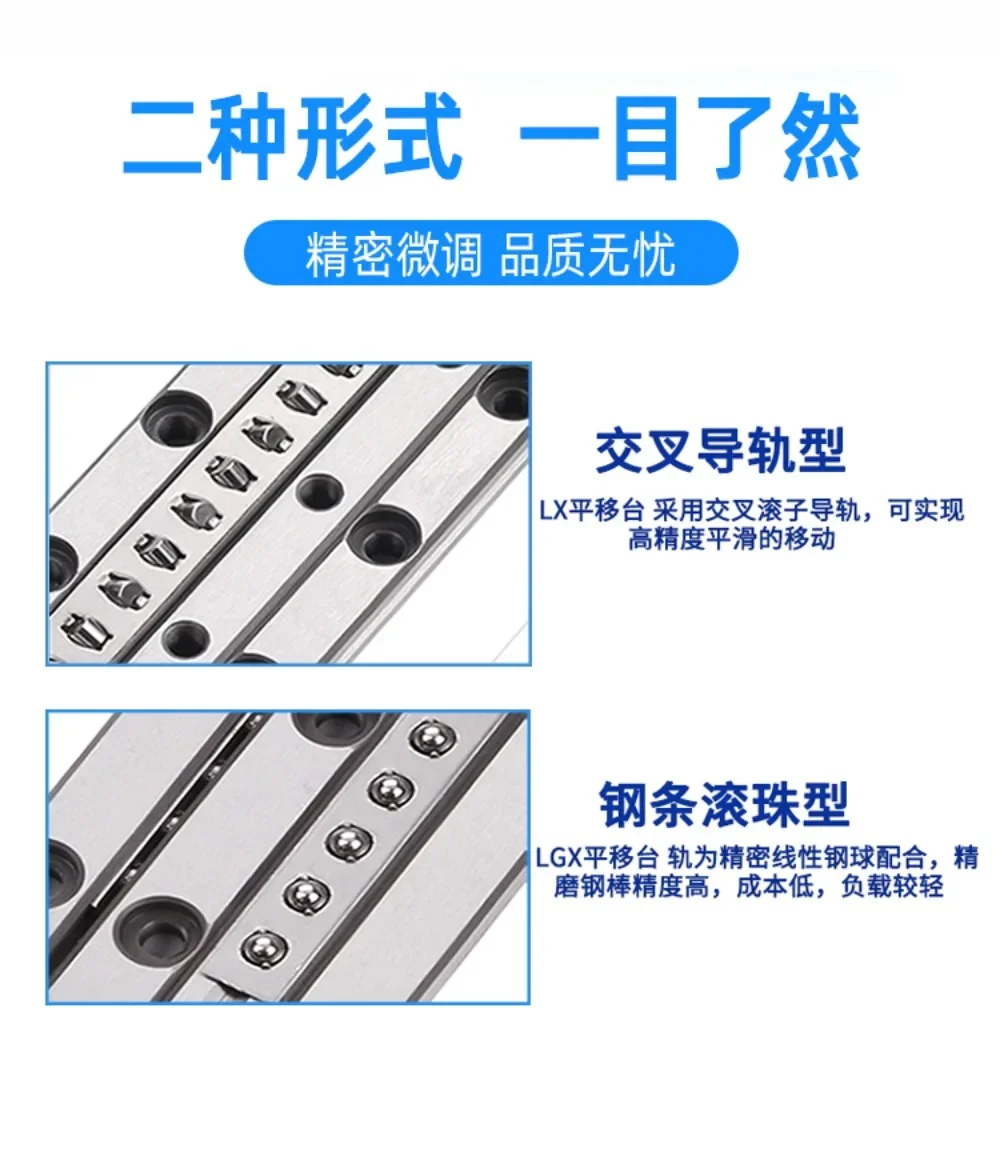 二种形式 一目了然

精密微调 品质无忧

交叉导轨型

LX平移台 采用交叉滚子导轨，可实现高精度平滑的移动

钢条滚珠型

LGX平移台 轨为精密线性钢球配合，精磨钢棒精度高，成本低，负载较轻