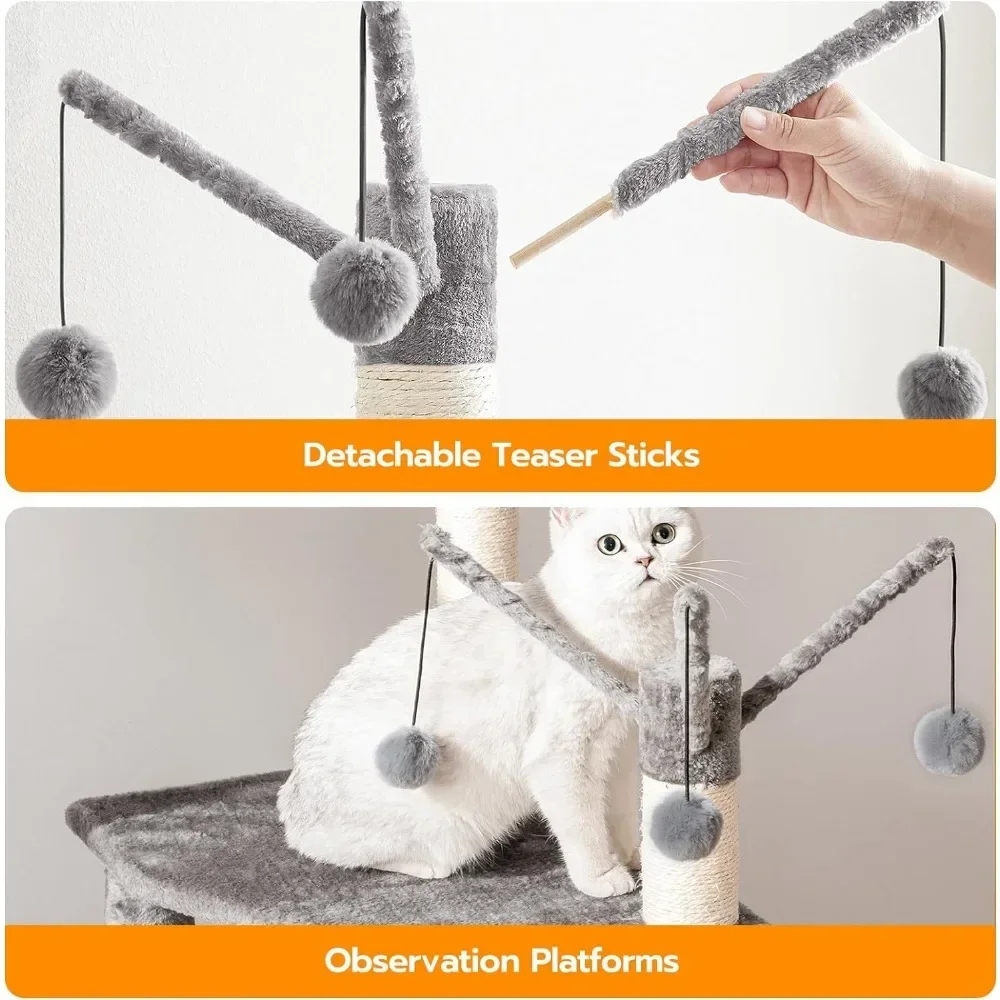 Detachable Teaser Sticks

Observation Platforms