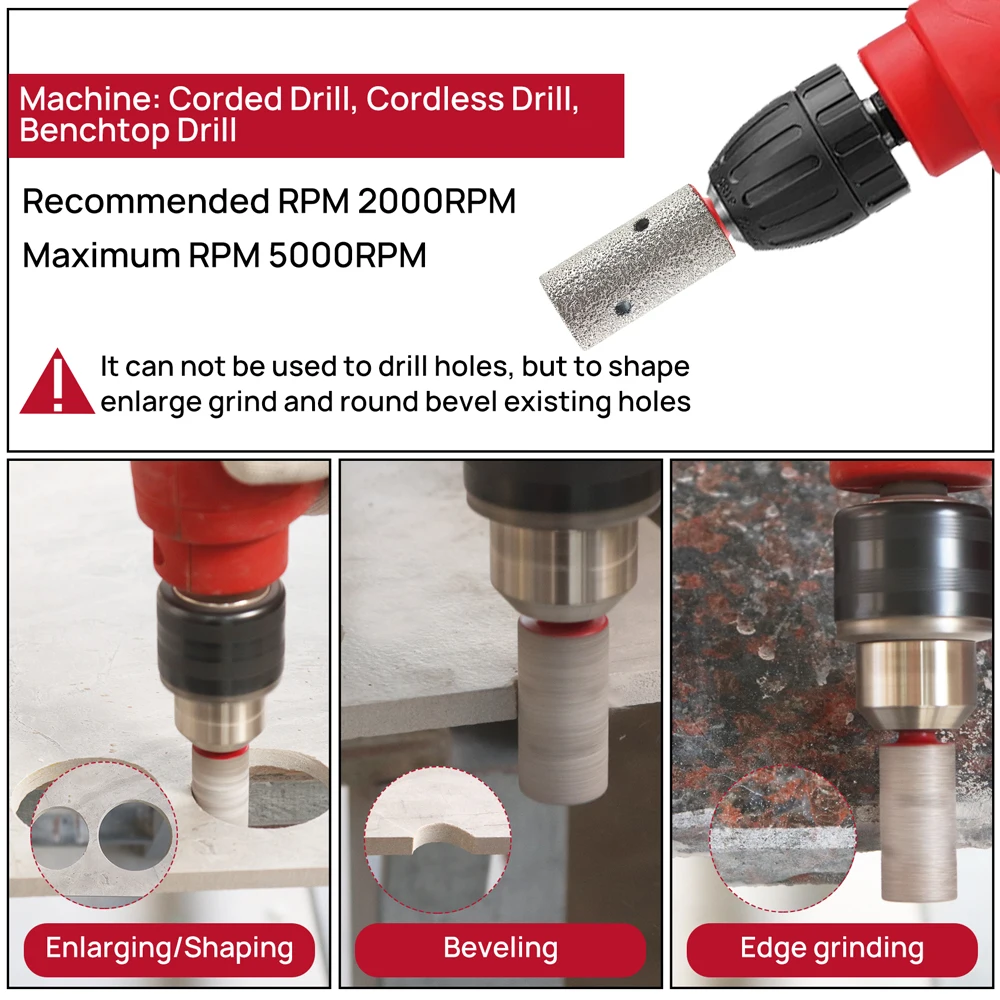 Machine: Corded Drill, Cordless Drill, Benchtop Drill

Recommended RPM 2000RPM

Maximum RPM 5000RPM

It can not be used to drill holes, but to shape enlarge grind and round bevel existing holes

Enlarging/Shaping

Beveling

Edge grinding