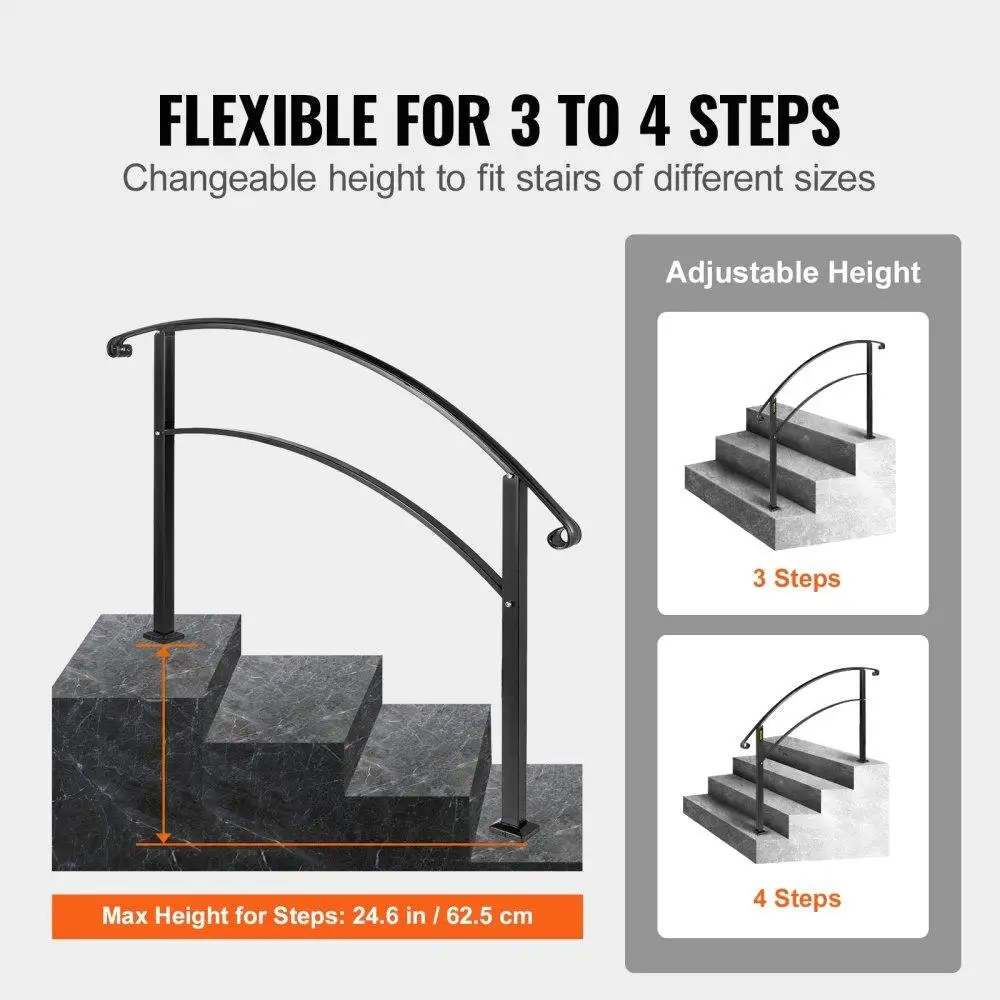 FLEXIBLE FOR 3 TO 4 STEPS
Changeable height to fit stairs of different sizes

Max Height for Steps: 24.6 in / 62.5 cm

Adjustable Height

3 Steps

4 Steps