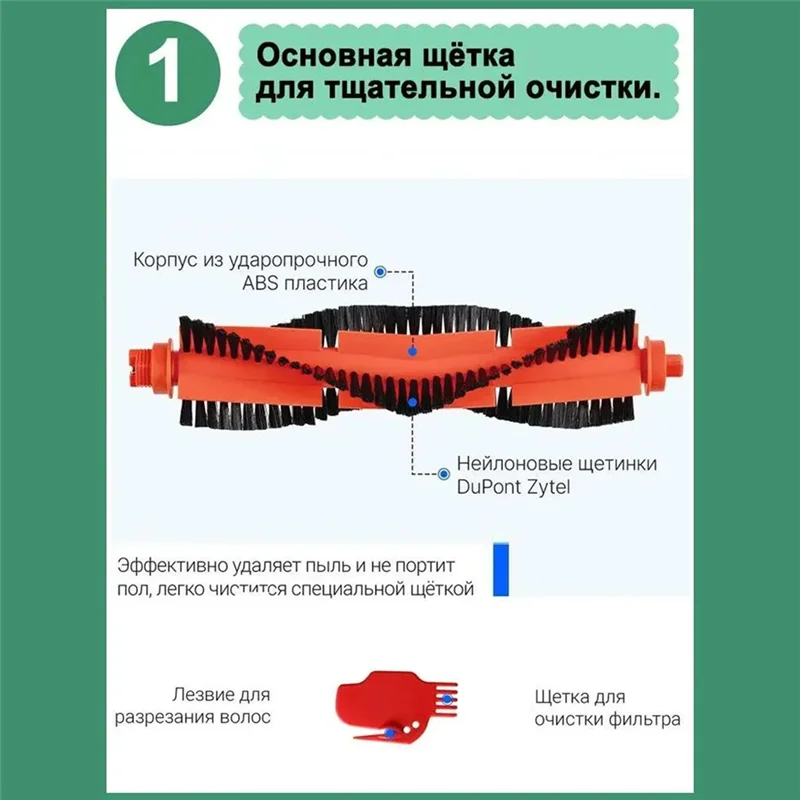 1

Основная щётка для тщательной очистки.

Корпус из ударопрочного ABS пластика

Нейлоновые щетинки DuPont Zytel

Эффективно удаляет пыль и не портит пол, легко чистится специальной щёткой

Лезвие для разрезания волос

Щетка для очистки фильтра