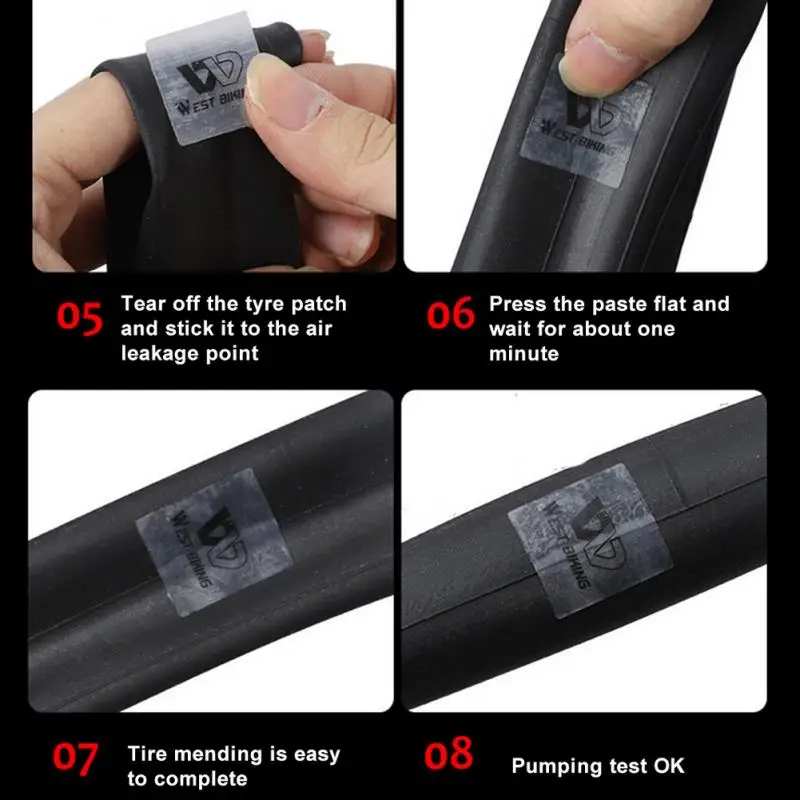 WEST BIKING

WEST BIKING

05 Tear off the tyre patch and stick it to the air leakage point

06 Press the paste flat and wait for about one minute

WEST BIKING

WEST BIKING

07 Tire mending is easy to complete

08 Pumping test OK