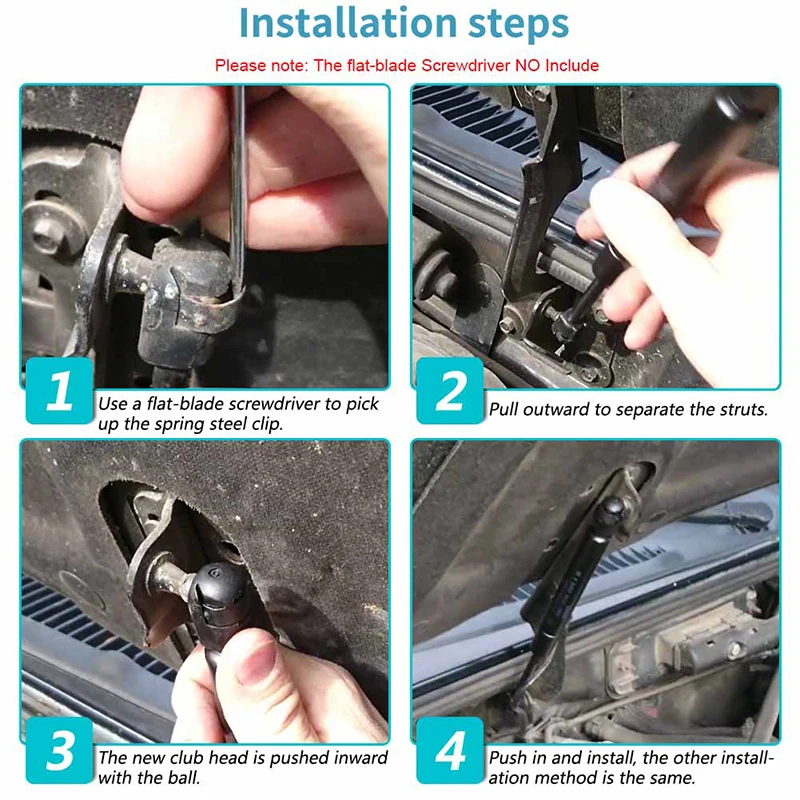 Installation steps

Please note: The flat-blade Screwdriver NO Include

1
Use a flat-blade screwdriver to pick up the spring steel clip.

2
Pull outward to separate the struts.

3
The new club head is pushed inward with the ball.

4
Push in and install, the other installation method is the same.