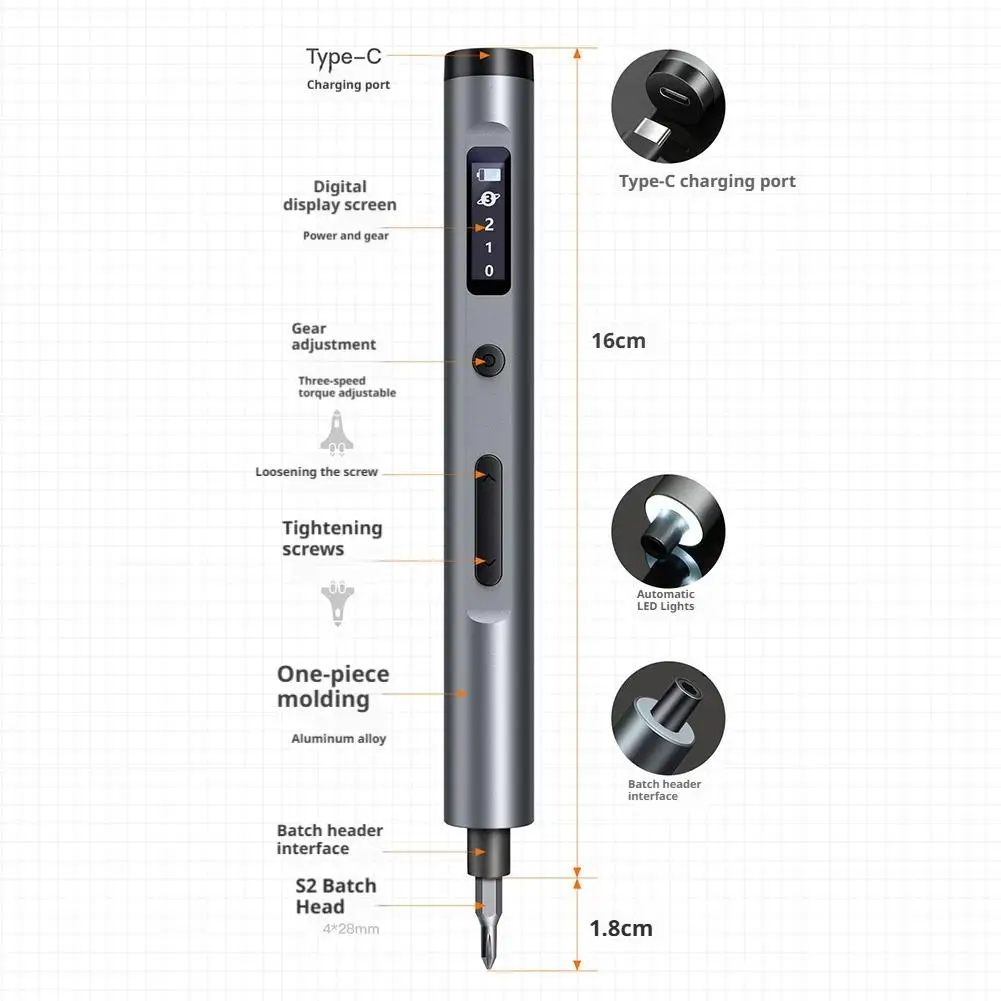 Type-C
Charging port

Digital display screen
Power and gear

3
2
1
0

Gear adjustment
Three-speed torque adjustable

Loosening the screw

Tightening screws

One-piece molding
Aluminum alloy

Batch header interface

S2 Batch Head
4*28mm

Type-C charging port

16cm

Automatic LED Lights

Batch header interface

1.8cm