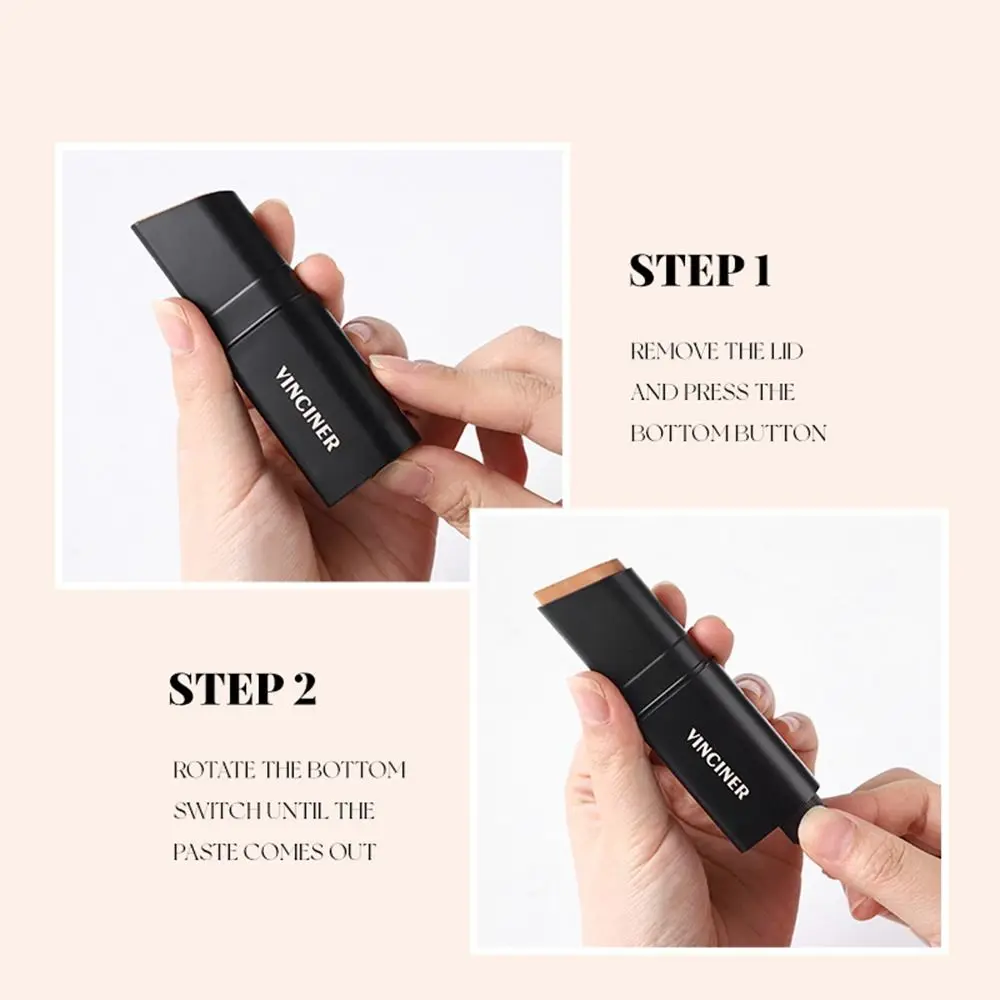 VINCINER

STEP 1

REMOVE THE LID AND PRESS THE BOTTOM BUTTON

STEP 2

ROTATE THE BOTTOM SWITCH UNTIL THE PASTE COMES OUT

VINCINER