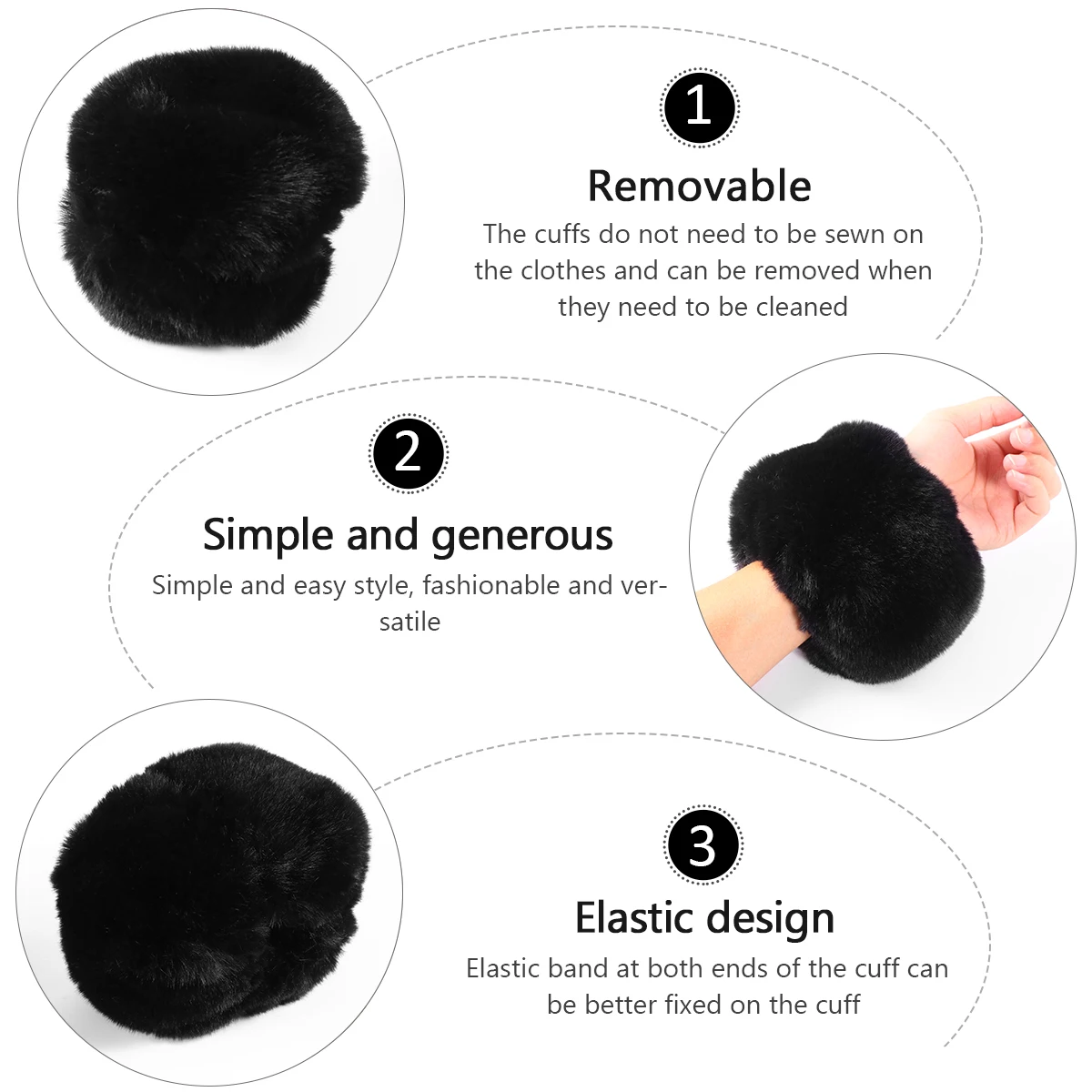 1

Removable

The cuffs do not need to be sewn on the clothes and can be removed when they need to be cleaned

2

Simple and generous

Simple and easy style, fashionable and versatile

3

Elastic design

Elastic band at both ends of the cuff can be better fixed on the cuff