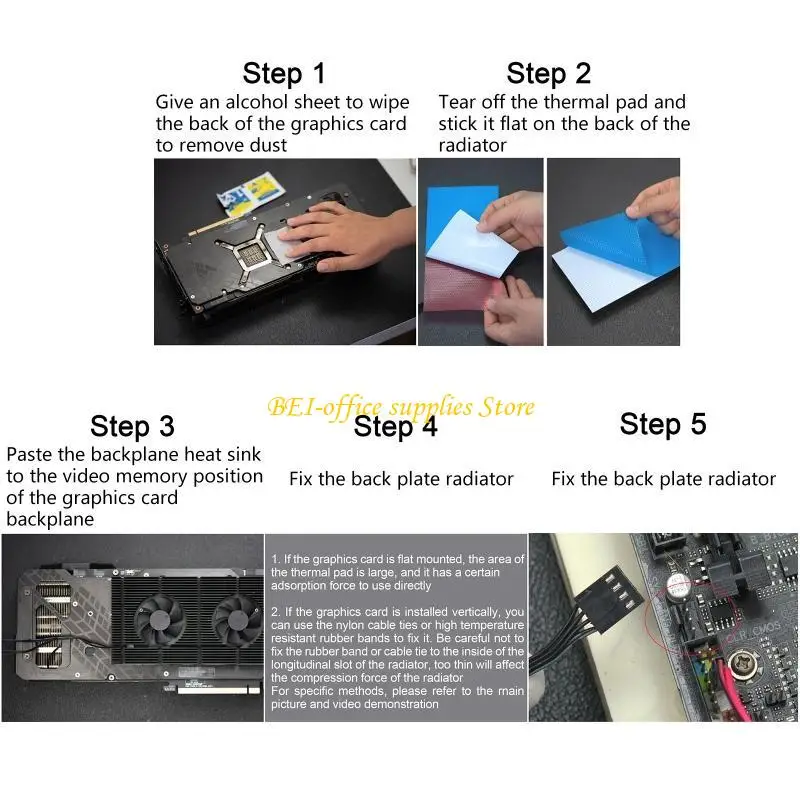 Step 1
Give an alcohol sheet to wipe the back of the graphics card to remove dust

Step 2
Tear off the thermal pad and stick it flat on the back of the radiator

BEI-office supplies Store

Step 3
Paste the backplane heat sink to the video memory position of the graphics card backplane

Step 4
Fix the back plate radiator

Step 5
Fix the back plate radiator

1. If the graphics card is flat mounted, the area of the thermal pad is large, and it has a certain adsorption force to use directly

2. If the graphics card is installed vertically, you can use the nylon cable ties or high temperature resistant rubber bands to fix it. Be careful not to fix the rubber band or cable tie to the inside of the longitudinal slot of the radiator, too thin will affect the compression force of the radiator
For specific methods, please refer to the main picture and video demonstration

CLR_CMOS