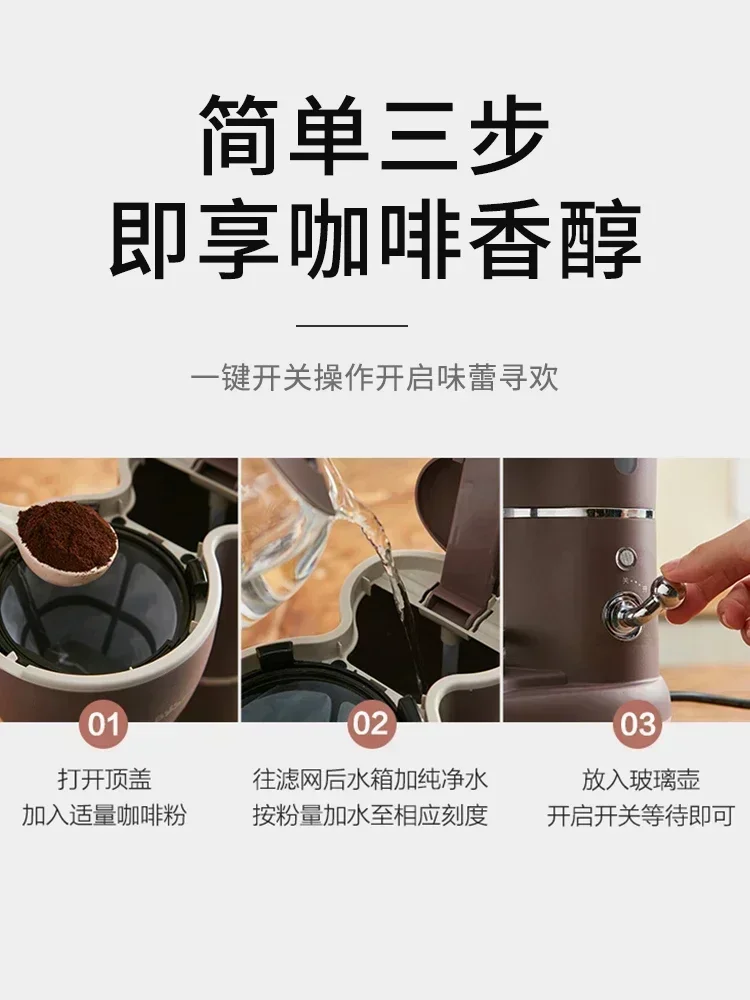 简单三步
即享咖啡香醇

一键开关操作开启味蕾寻欢

01
打开顶盖
加入适量咖啡粉

02
往滤网后水箱加纯净水
按粉量加水至相应刻度

03
放入玻璃壶
开启开关等待即可