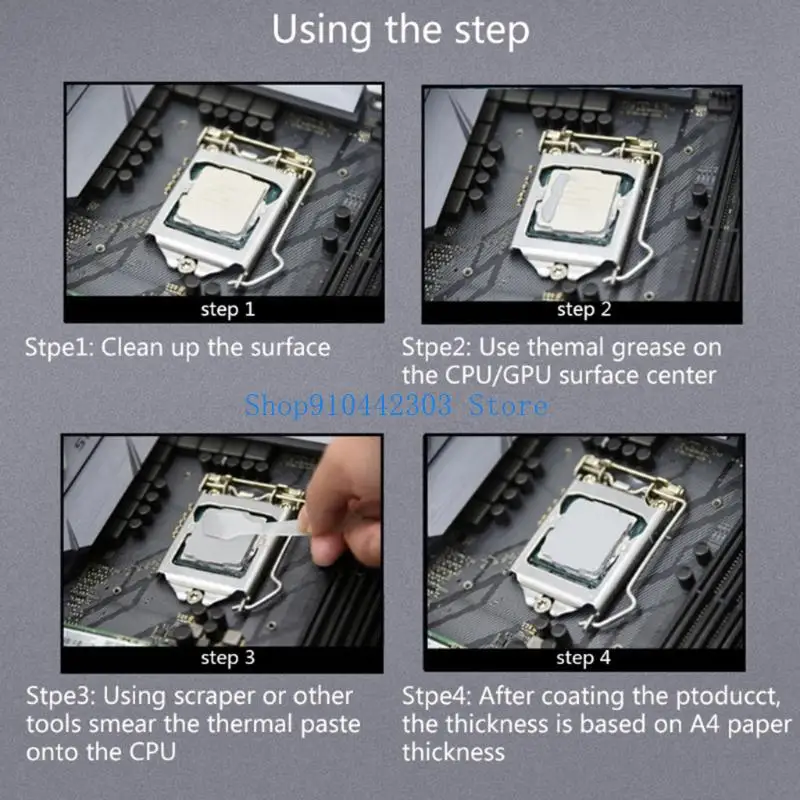 Using the step

step 1

Stpe1: Clean up the surface

step 2

Stpe2: Use themal grease on the CPU/GPU surface center

Shop910442303 Store

step 3

Stpe3: Using scraper or other tools smear the thermal paste onto the CPU

step 4

Stpe4: After coating the ptoducct, the thickness is based on A4 paper thickness