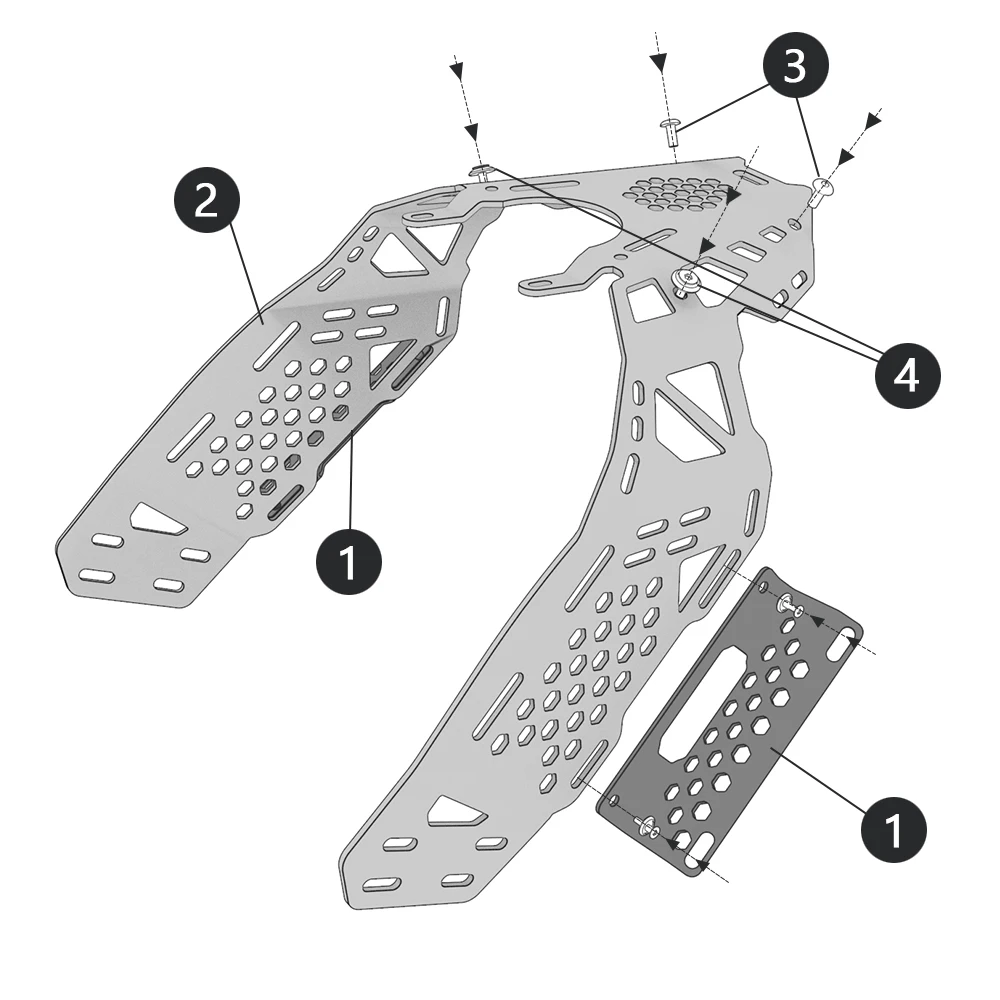 3
2
4
1
1