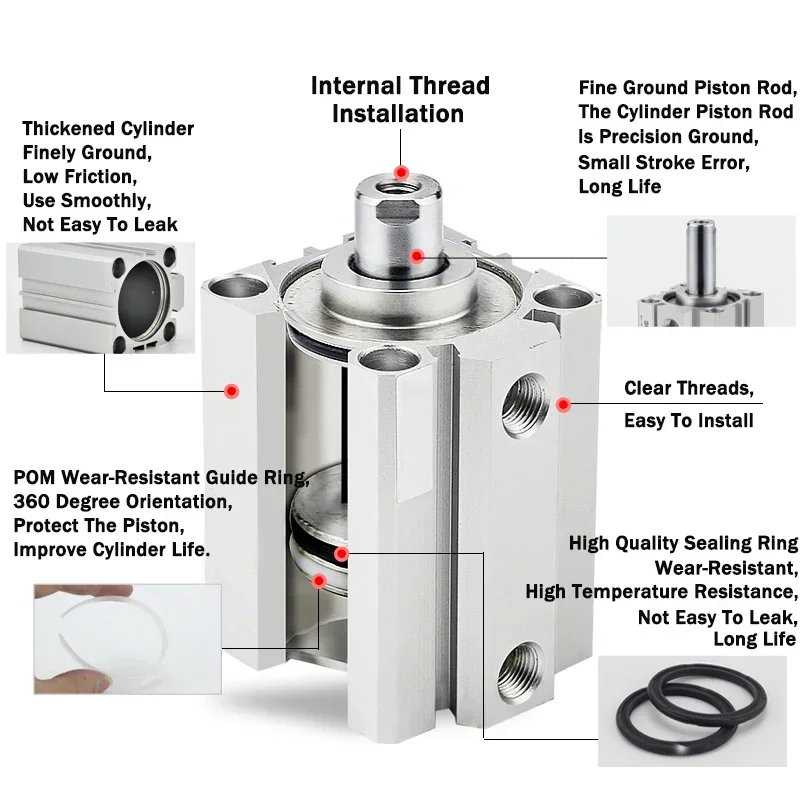 Internal Thread Installation

Thickened Cylinder Finely Ground, Low Friction, Use Smoothly, Not Easy To Leak

Fine Ground Piston Rod, The Cylinder Piston Rod Is Precision Ground, Small Stroke Error, Long Life

Clear Threads, Easy To Install

POM Wear-Resistant Guide Ring, 360 Degree Orientation, Protect The Piston, Improve Cylinder Life.

High Quality Sealing Ring Wear-Resistant, High Temperature Resistance, Not Easy To Leak, Long Life