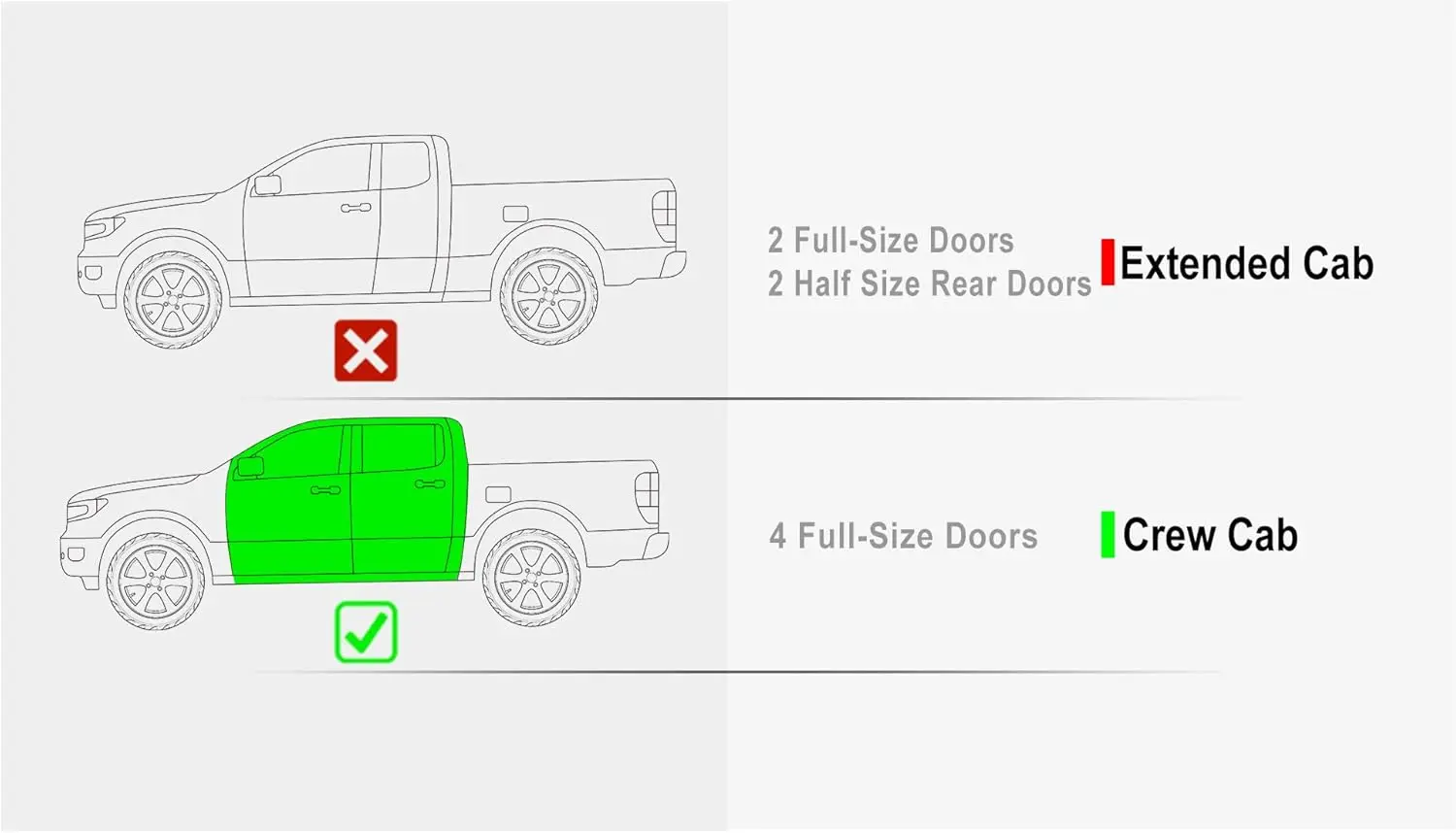 2 Full-Size Doors
2 Half Size Rear Doors

Extended Cab

4 Full-Size Doors

Crew Cab