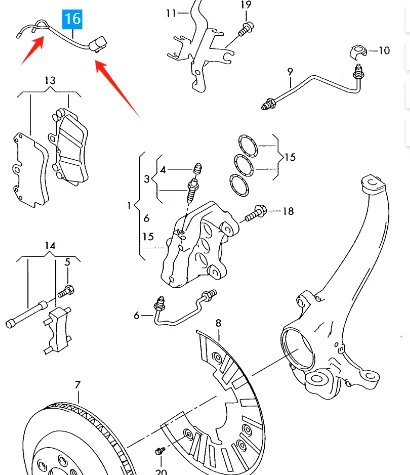 16
11
19
10
9
13
15
4
3
1
6
15
18
14
5
6
8
7
20