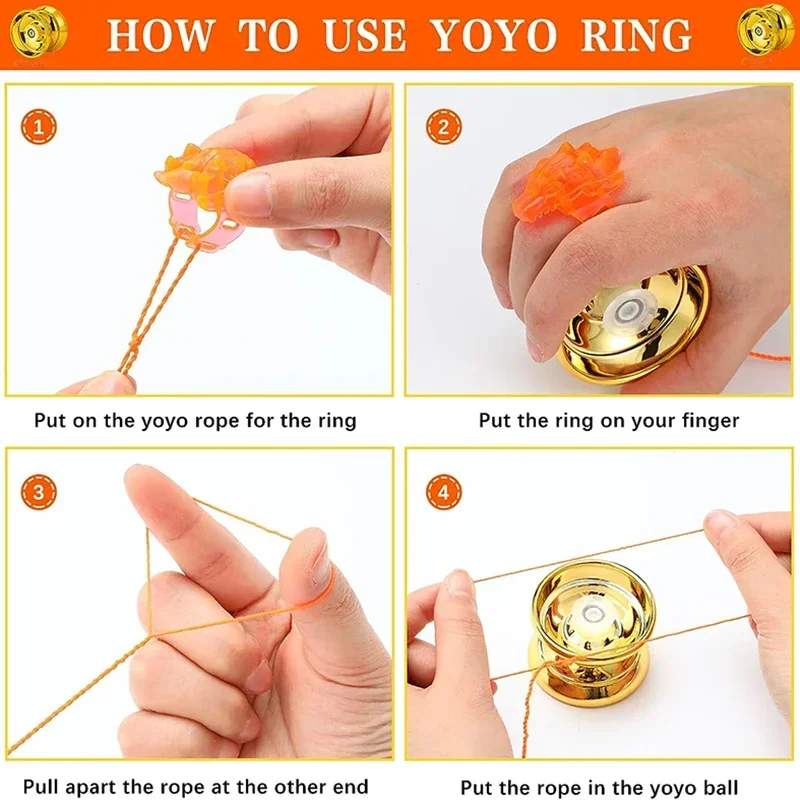 HOW TO USE YOYO RING

1

Put on the yoyo rope for the ring

2

Put the ring on your finger

3

Pull apart the rope at the other end

4

Put the rope in the yoyo ball