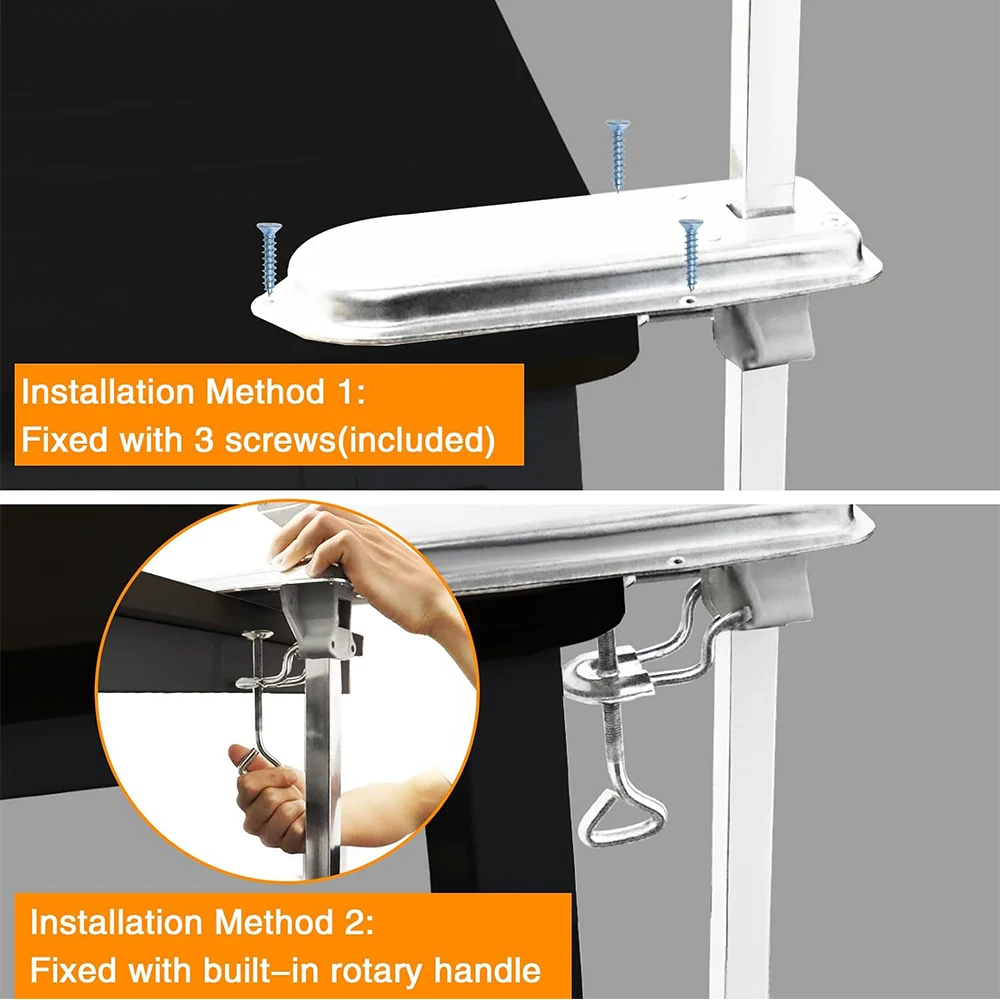 Installation Method 1:
Fixed with 3 screws(included)

Installation Method 2:
Fixed with built–in rotary handle