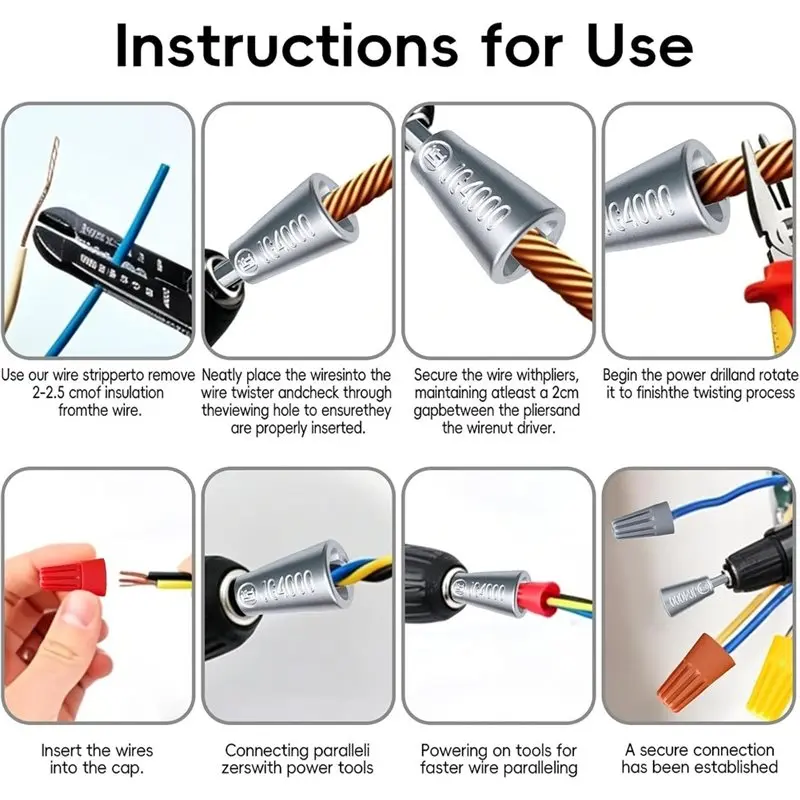 Instructions for Use

Use our wire stripperto remove 2-2.5 cmof insulation fromthe wire.

Neatly place the wiresinto the wire twister andcheck through theviewing hole to ensurethey are properly inserted.

Secure the wire withpliers, maintaining atleast a 2cm gapbetween the pliersand the wirenut driver.

Begin the power drilland rotate it to finishthe twisting process

Insert the wires into the cap.

Connecting paralleli zerswith power tools

Powering on tools for faster wire paralleling

A secure connection has been established