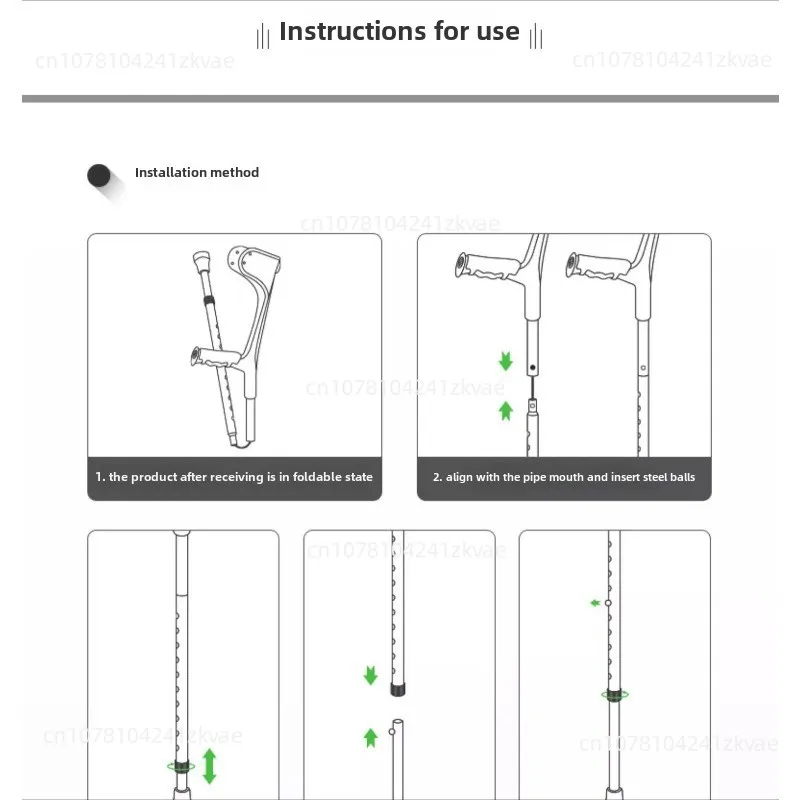 Instructions for use

cn1078104241zkvae cn1078104241zkvae

Installation method

cn1078104241zkvae

cn1078104241zkvae

1. the product after receiving is in foldable state

2. align with the pipe mouth and insert steel balls

cn1078104241zkvae

cn1078104241zkvae

cn1078104241zkvae