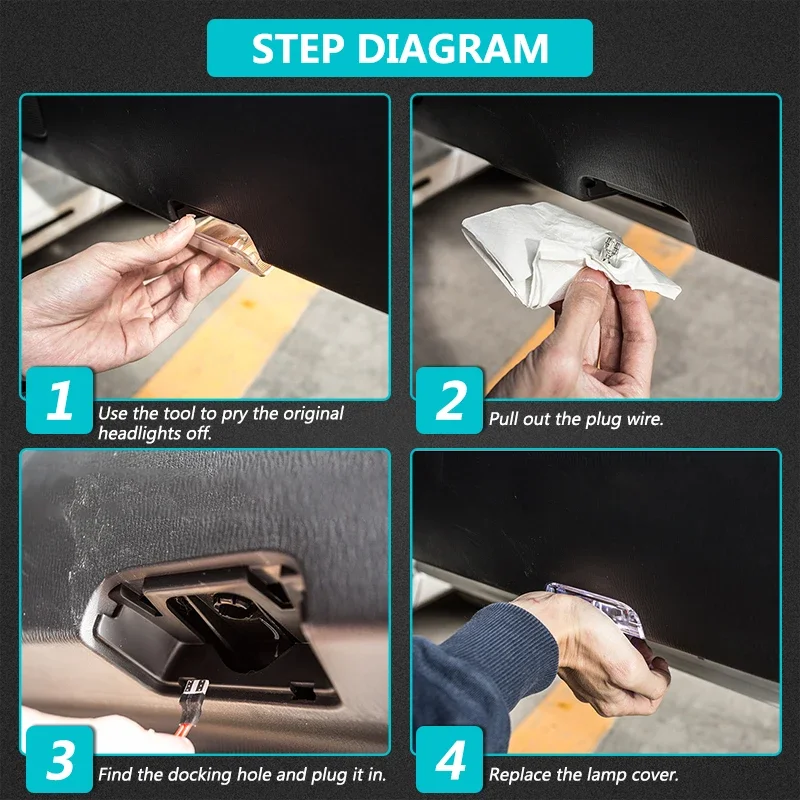 STEP DIAGRAM

1
Use the tool to pry the original headlights off.

2
Pull out the plug wire.

3
Find the docking hole and plug it in.

4
Replace the lamp cover.