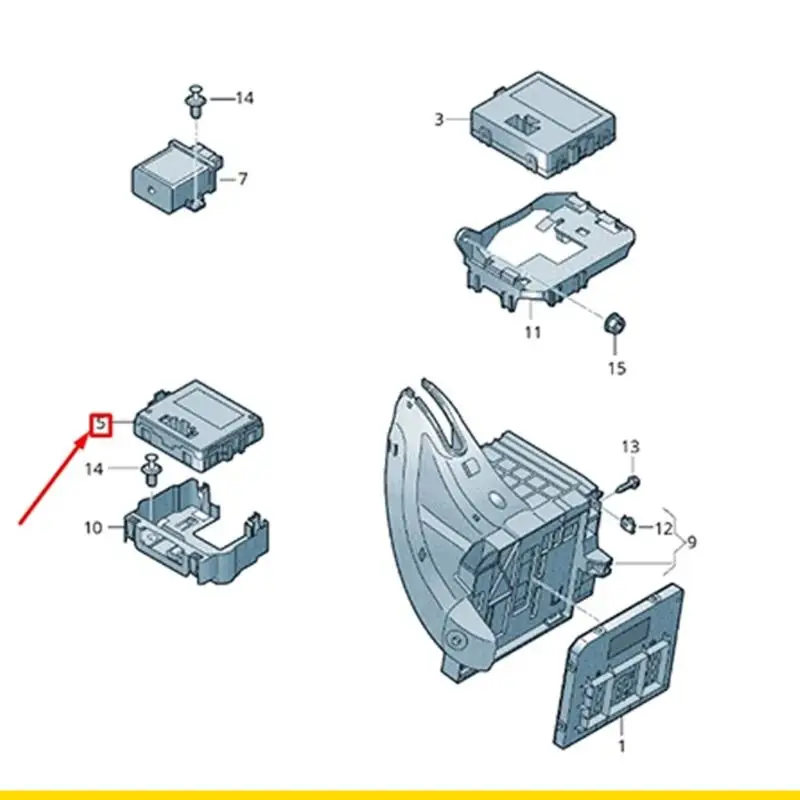 14
7
3
11
15
5
14
10
13
12
9
1