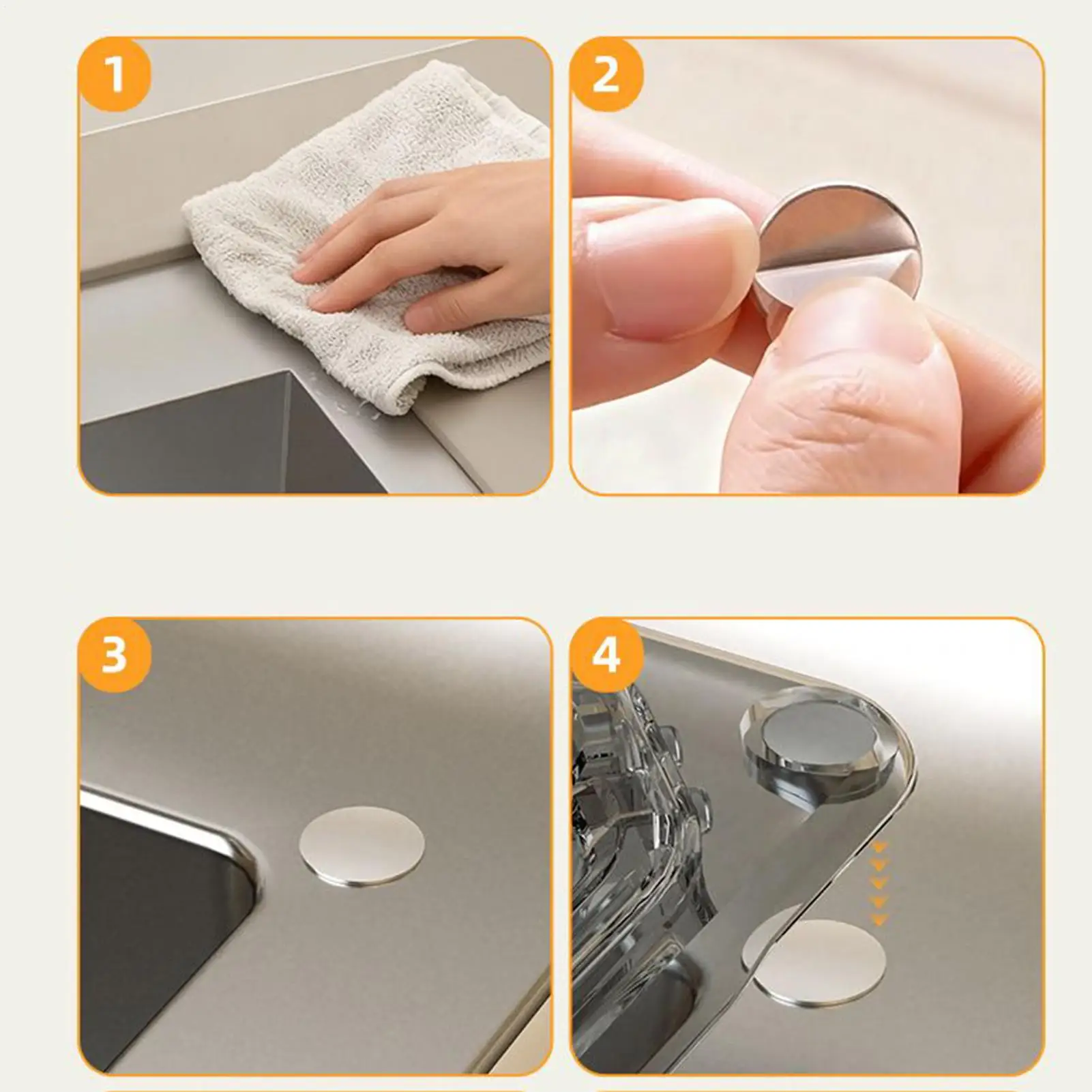 1

2

3

4