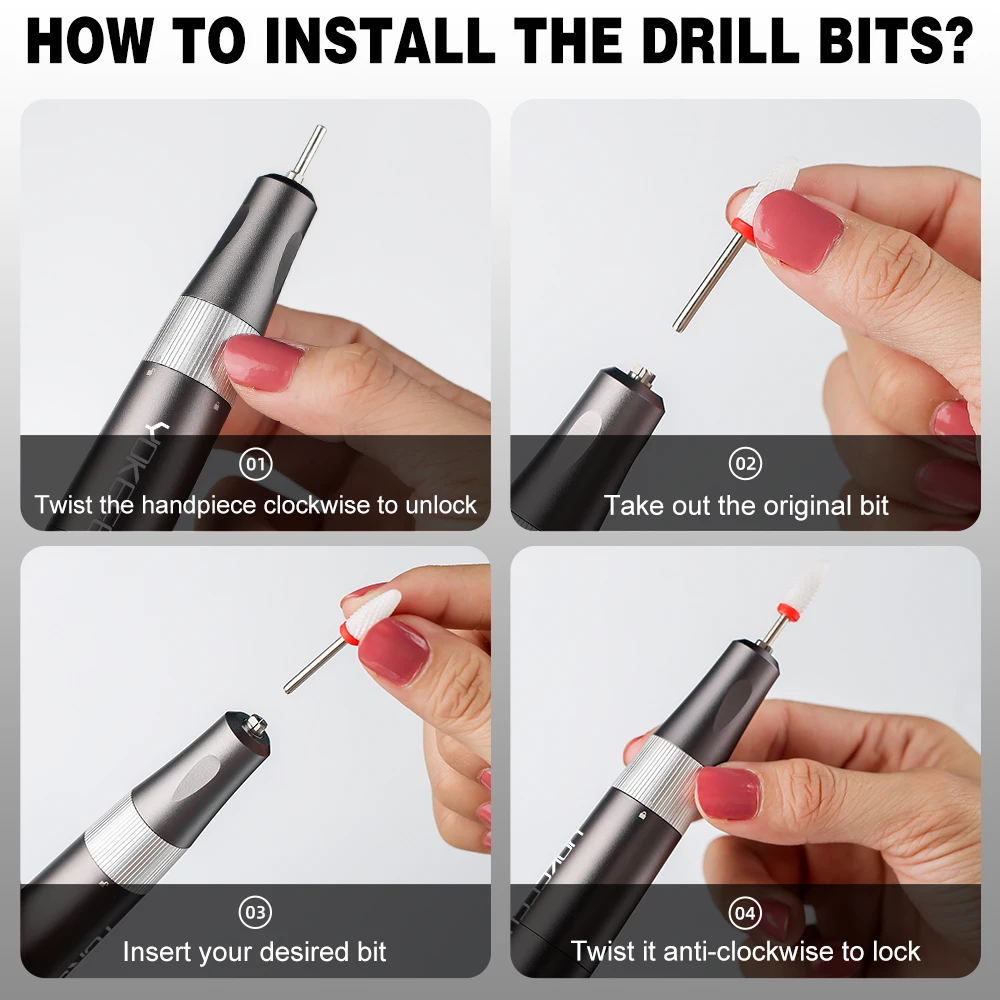 HOW TO INSTALL THE DRILL BITS?

01
Twist the handpiece clockwise to unlock

02
Take out the original bit

03
Insert your desired bit

04
Twist it anti-clockwise to lock