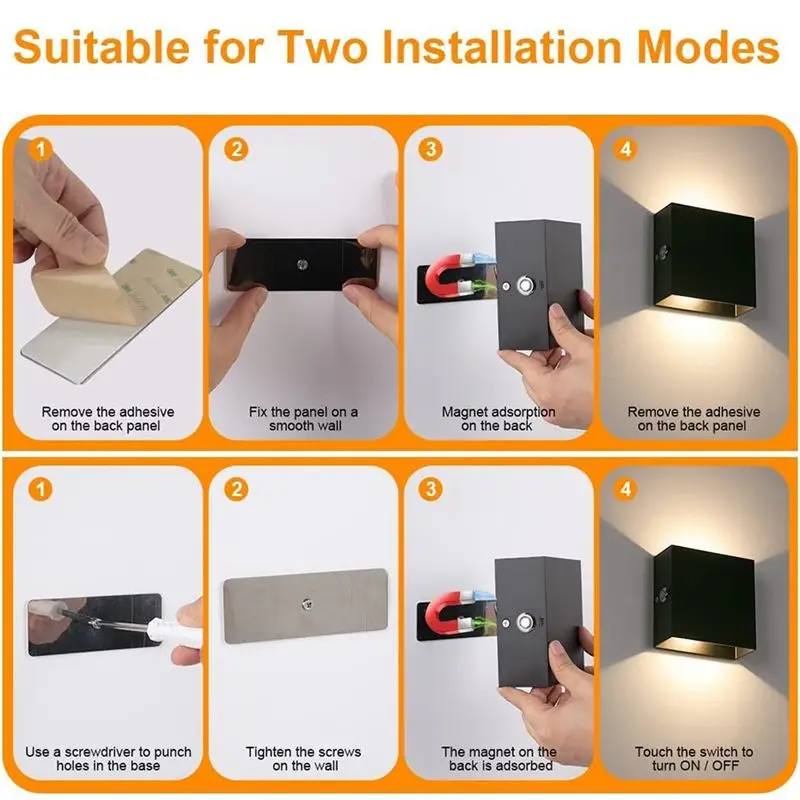 Suitable for Two Installation Modes

1
Remove the adhesive on the back panel

2
Fix the panel on a smooth wall

3
Magnet adsorption on the back

4
Remove the adhesive on the back panel

1
Use a screwdriver to punch holes in the base

2
Tighten the screws on the wall

3
The magnet on the back is adsorbed

4
Touch the switch to turn ON / OFF