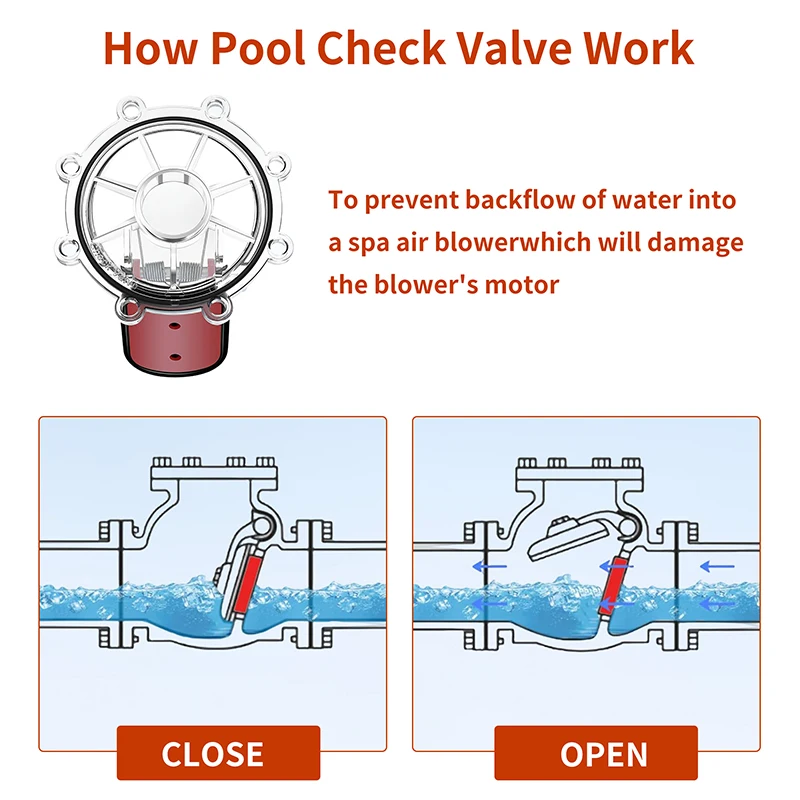 How Pool Check Valve Work

To prevent backflow of water into a spa air blowerwhich will damage the blower's motor

CLOSE

OPEN