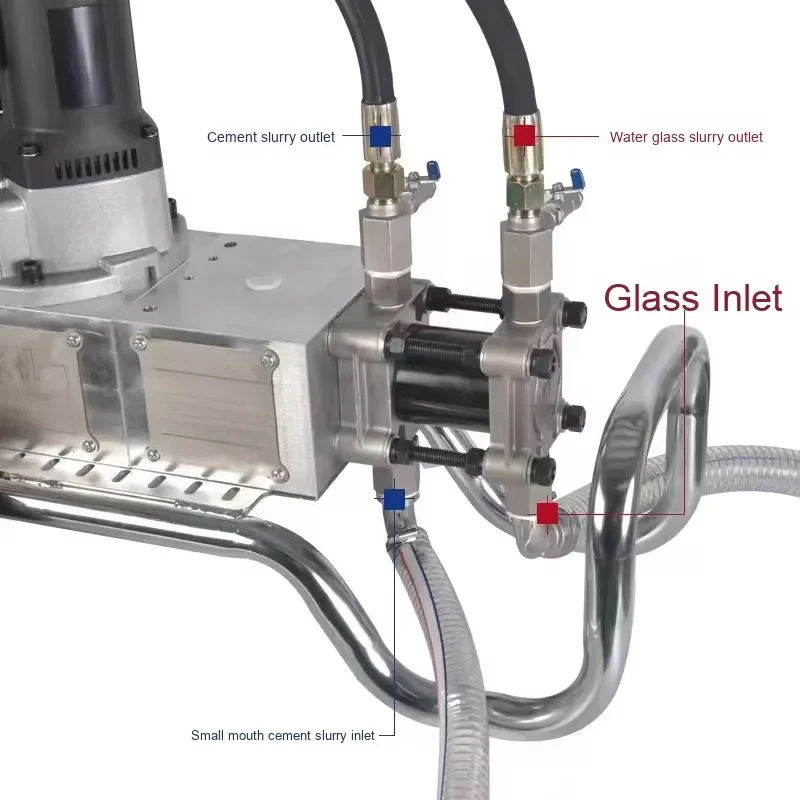 Cement slurry outlet

Water glass slurry outlet

Glass Inlet

Small mouth cement slurry inlet