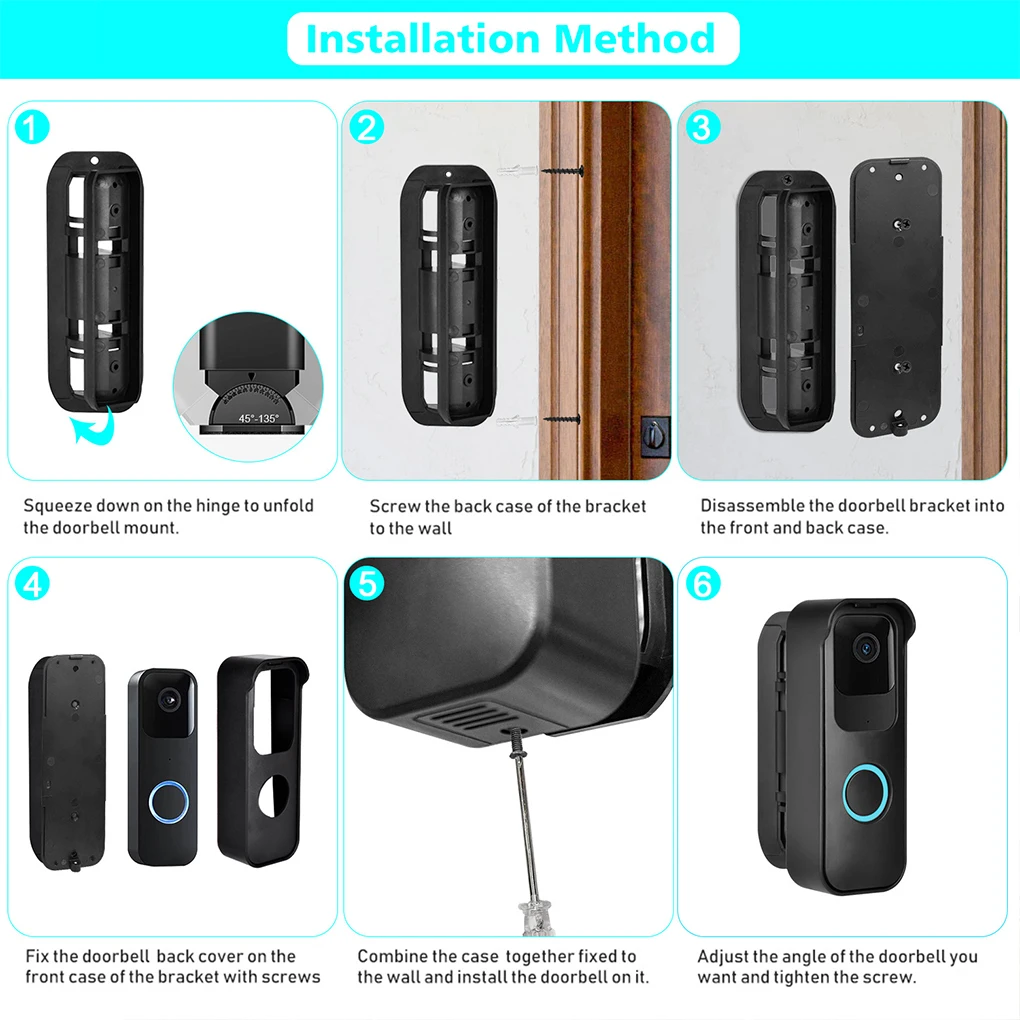 Installation Method

1

45°-135°

Squeeze down on the hinge to unfold the doorbell mount.

2

Screw the back case of the bracket to the wall

3

Disassemble the doorbell bracket into the front and back case.

4

Fix the doorbell back cover on the front case of the bracket with screws

5

Combine the case together fixed to the wall and install the doorbell on it.

6

Adjust the angle of the doorbell you want and tighten the screw.