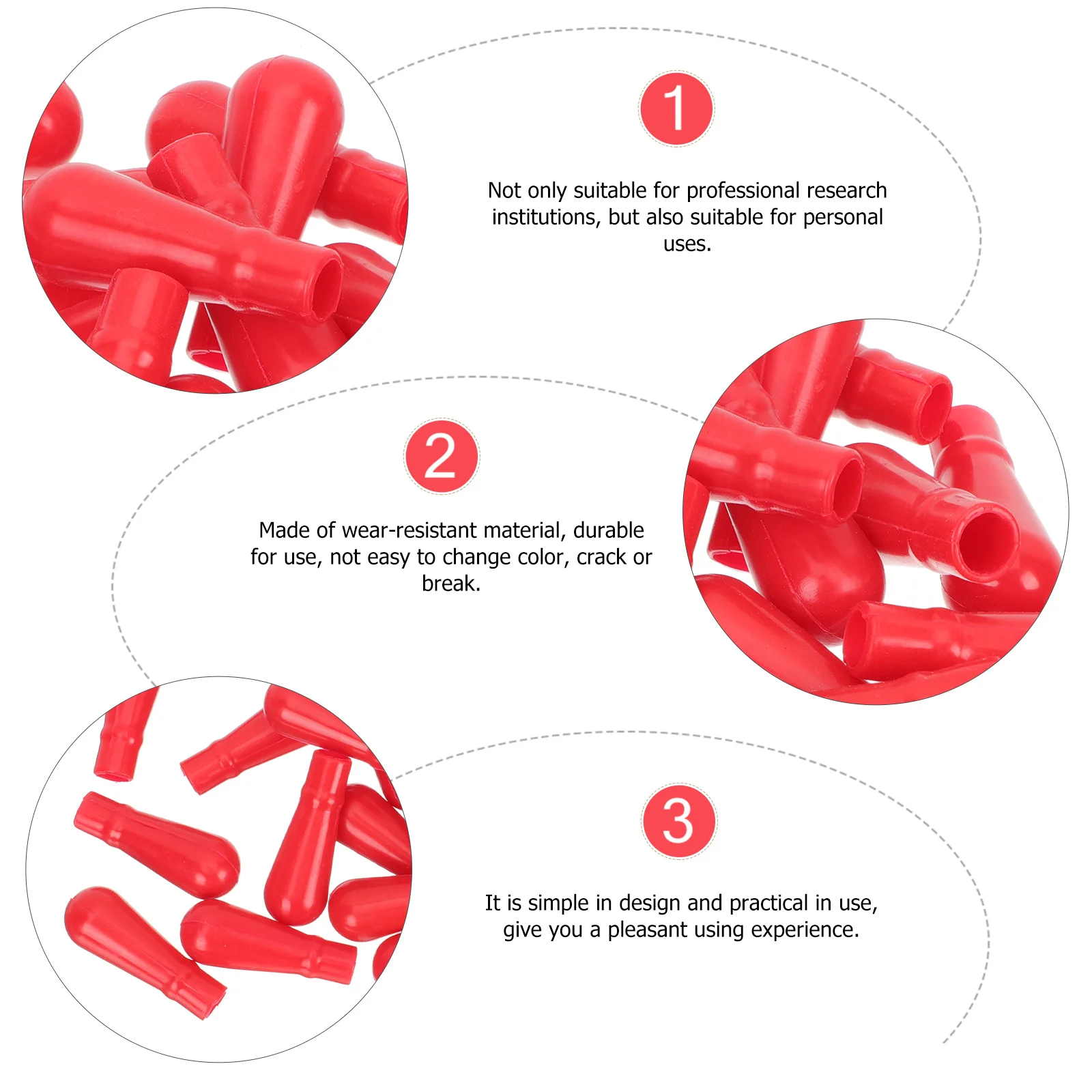 1

Not only suitable for professional research institutions, but also suitable for personal uses.

2

Made of wear-resistant material, durable for use, not easy to change color, crack or break.

3

It is simple in design and practical in use, give you a pleasant using experience.